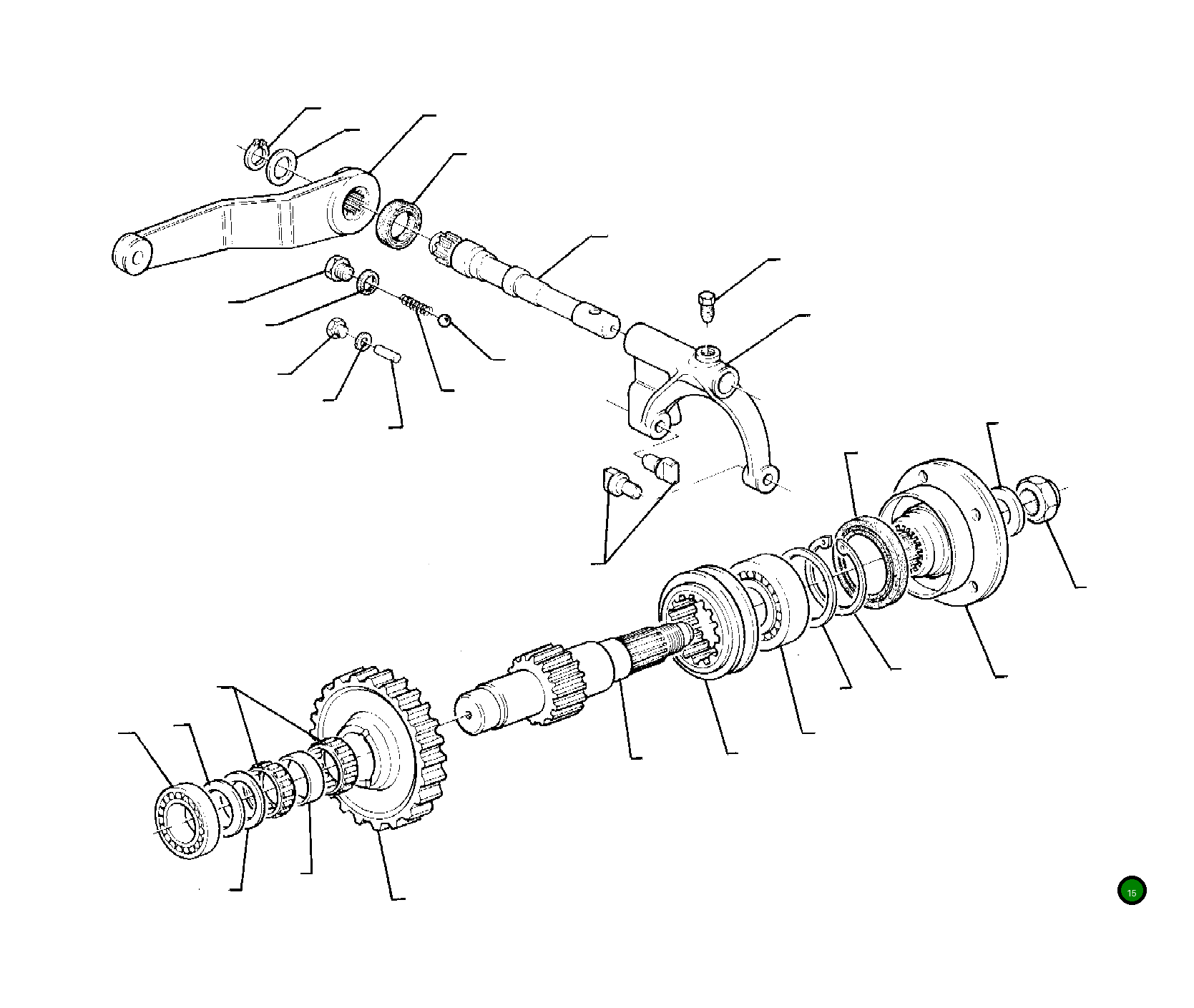 15