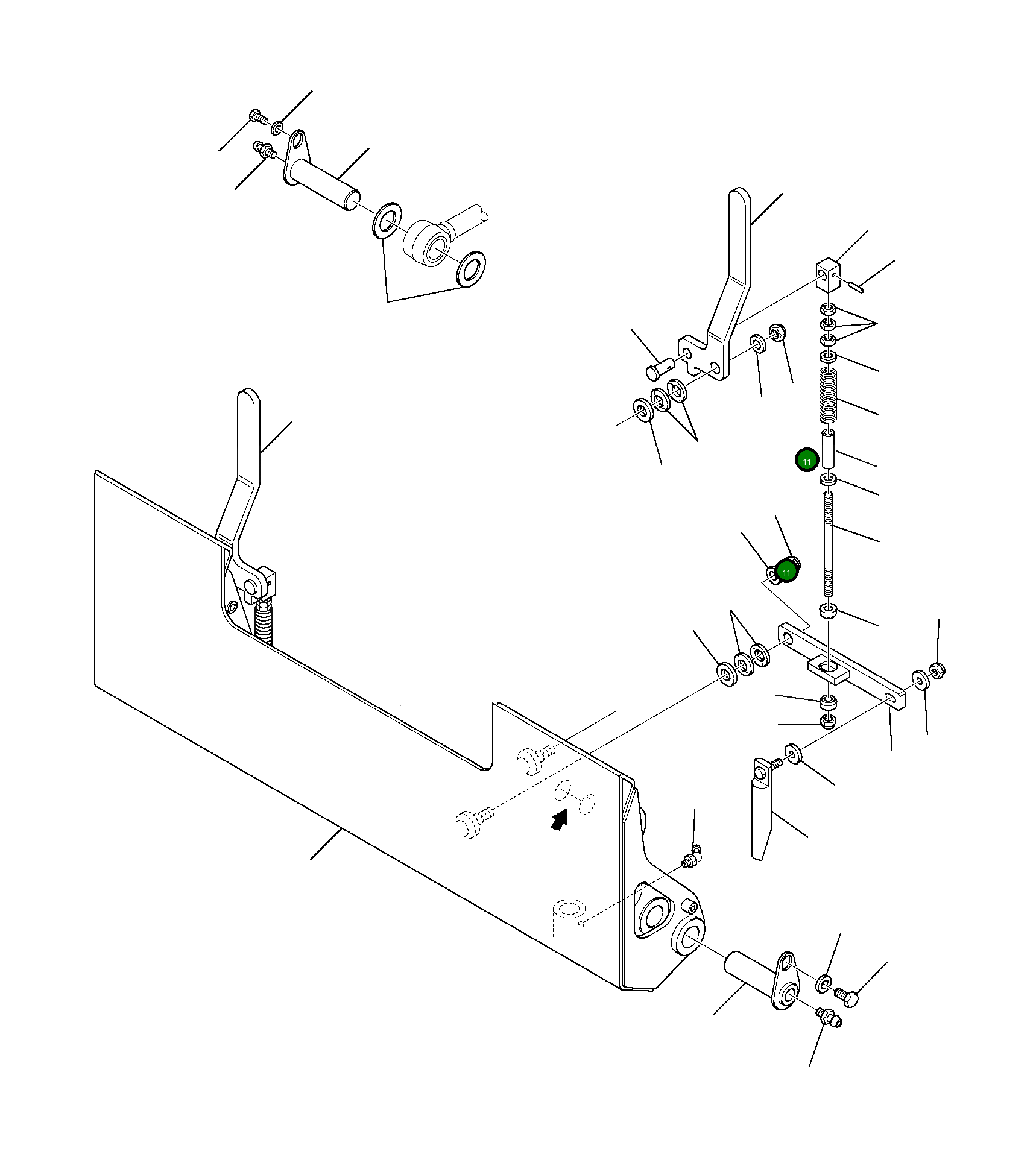 11

11