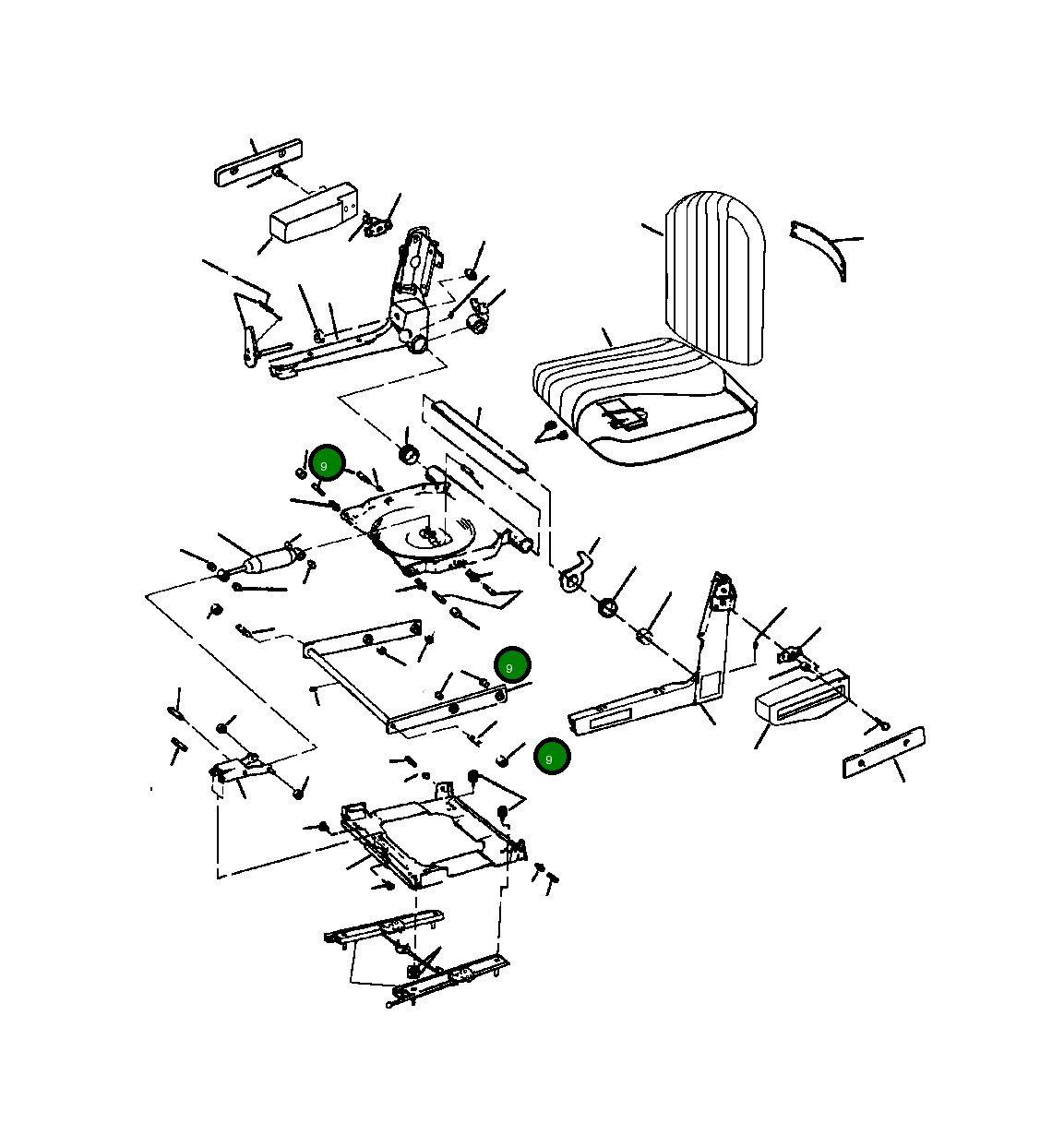 9

9

9