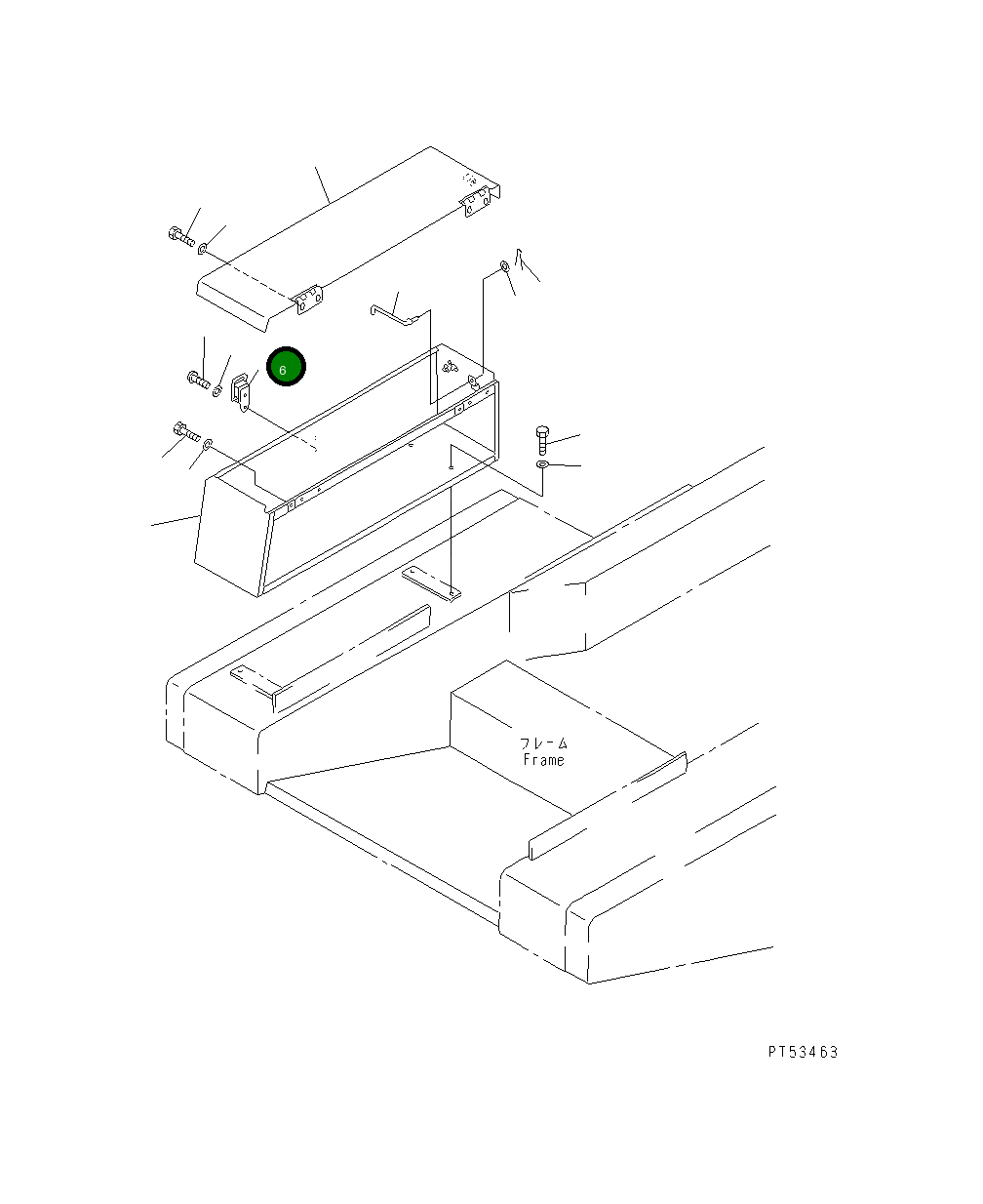 6

フレーム
Frame

PT53463