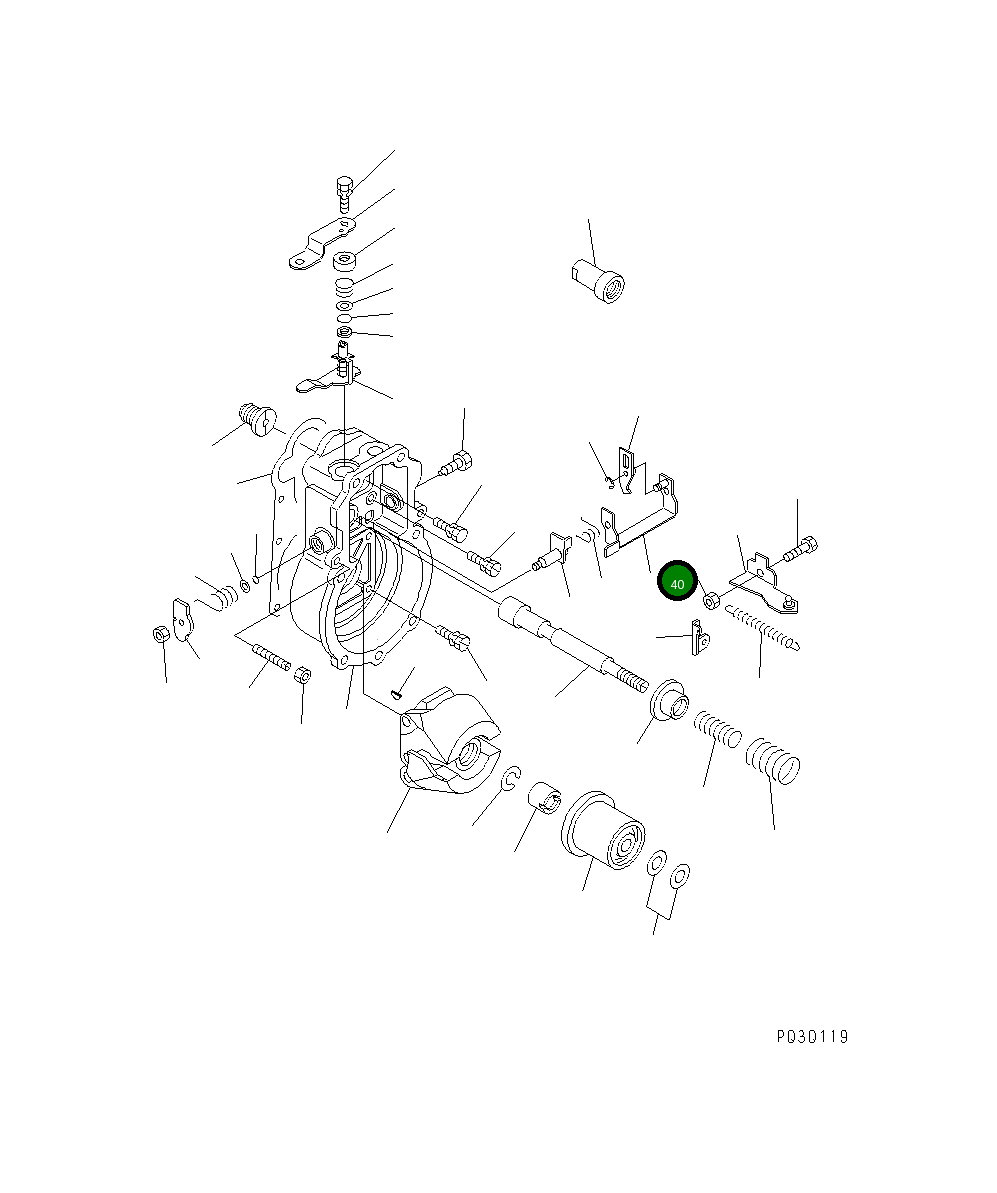 40

P030119