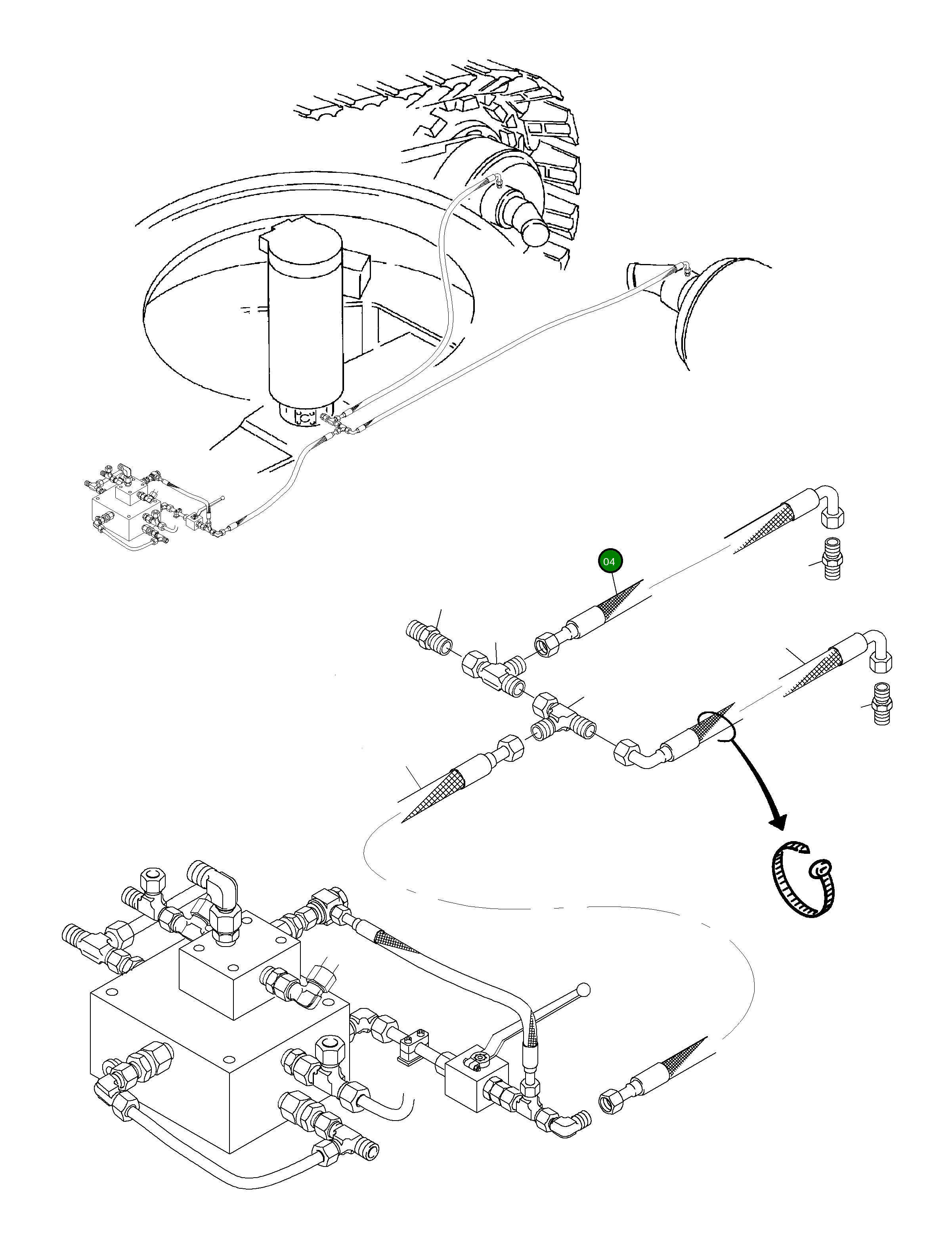 04