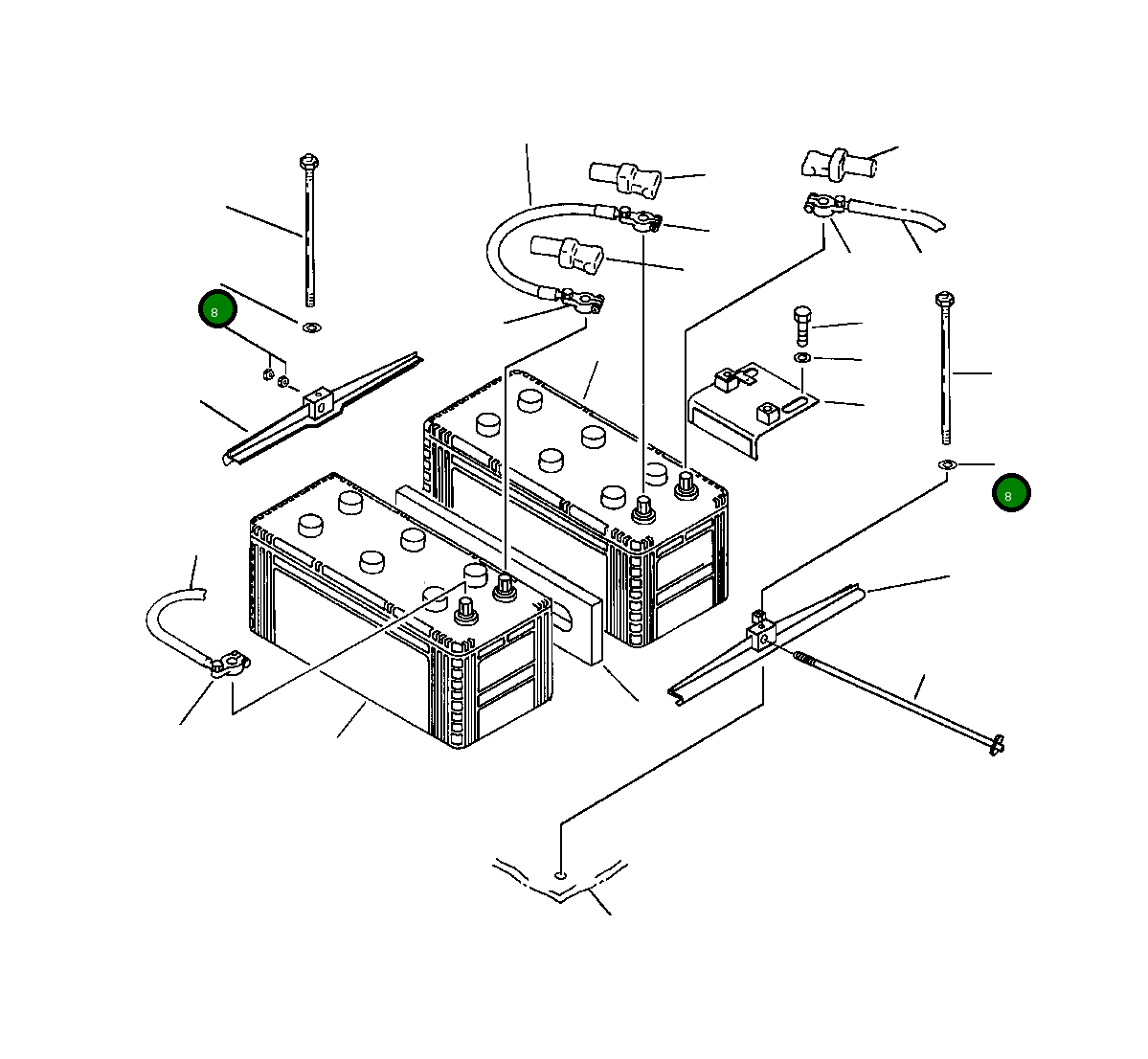 8

8