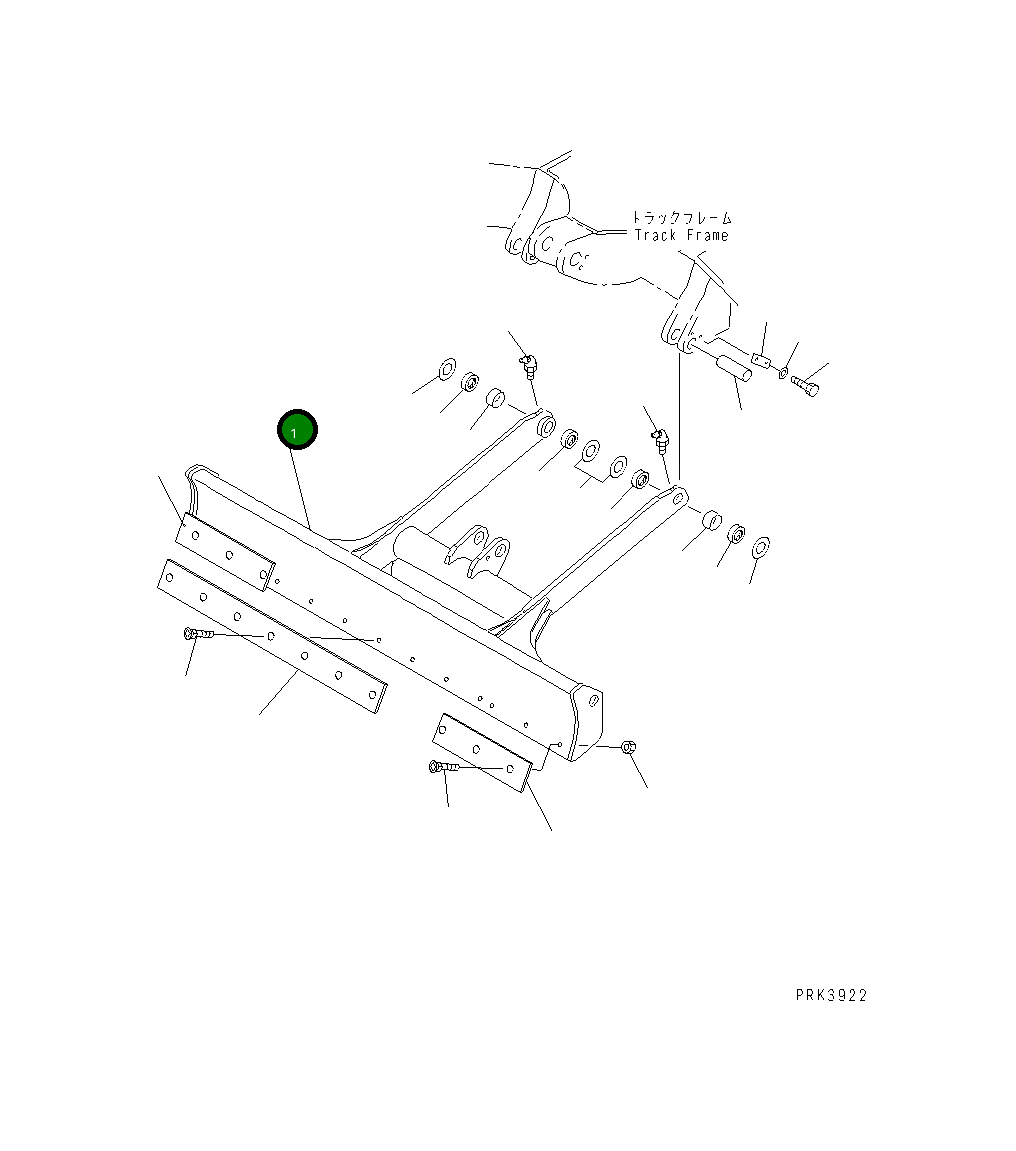 トラックフレーム
Track Frame

1

PRK3922