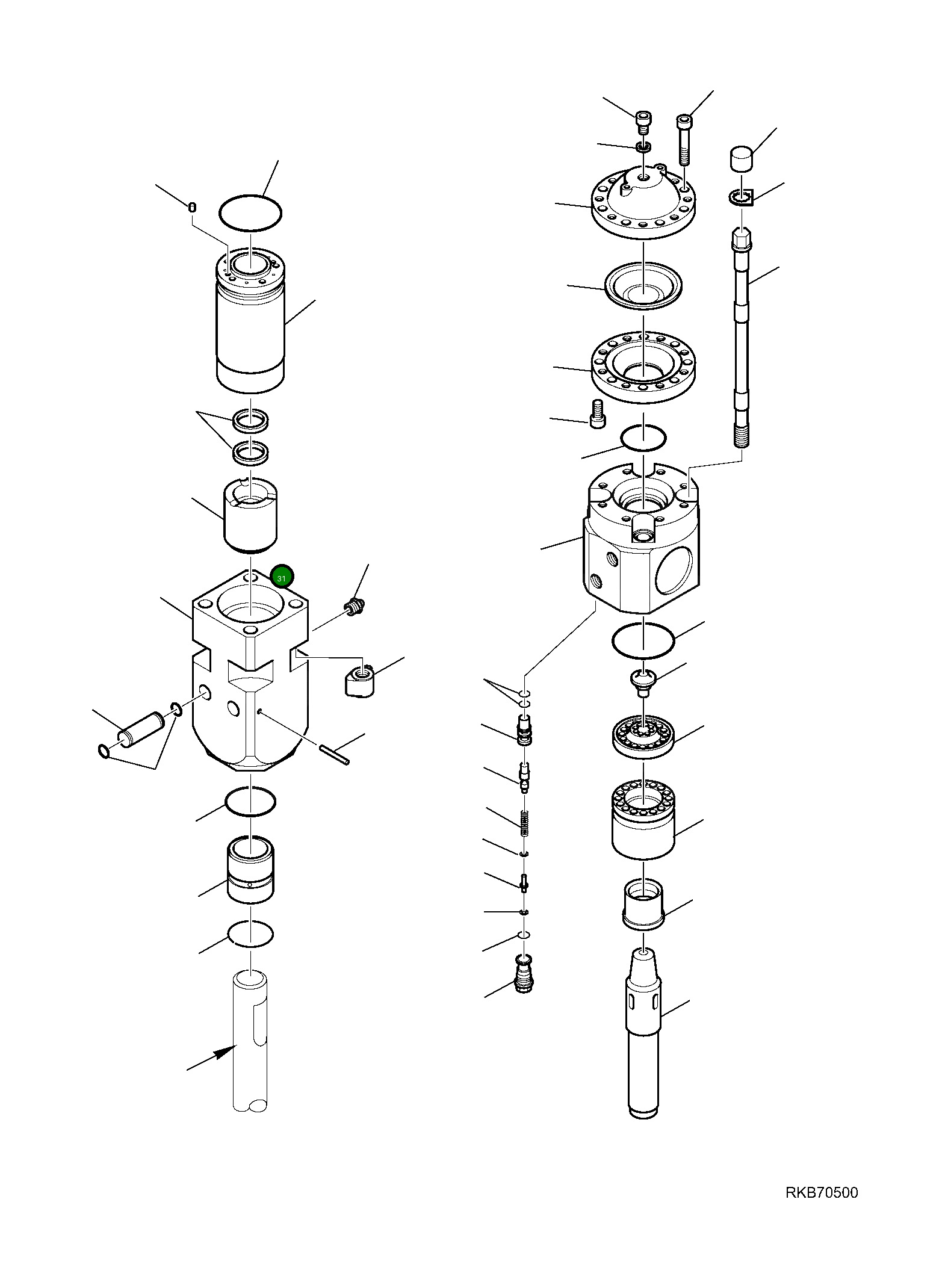 31

RKB70500