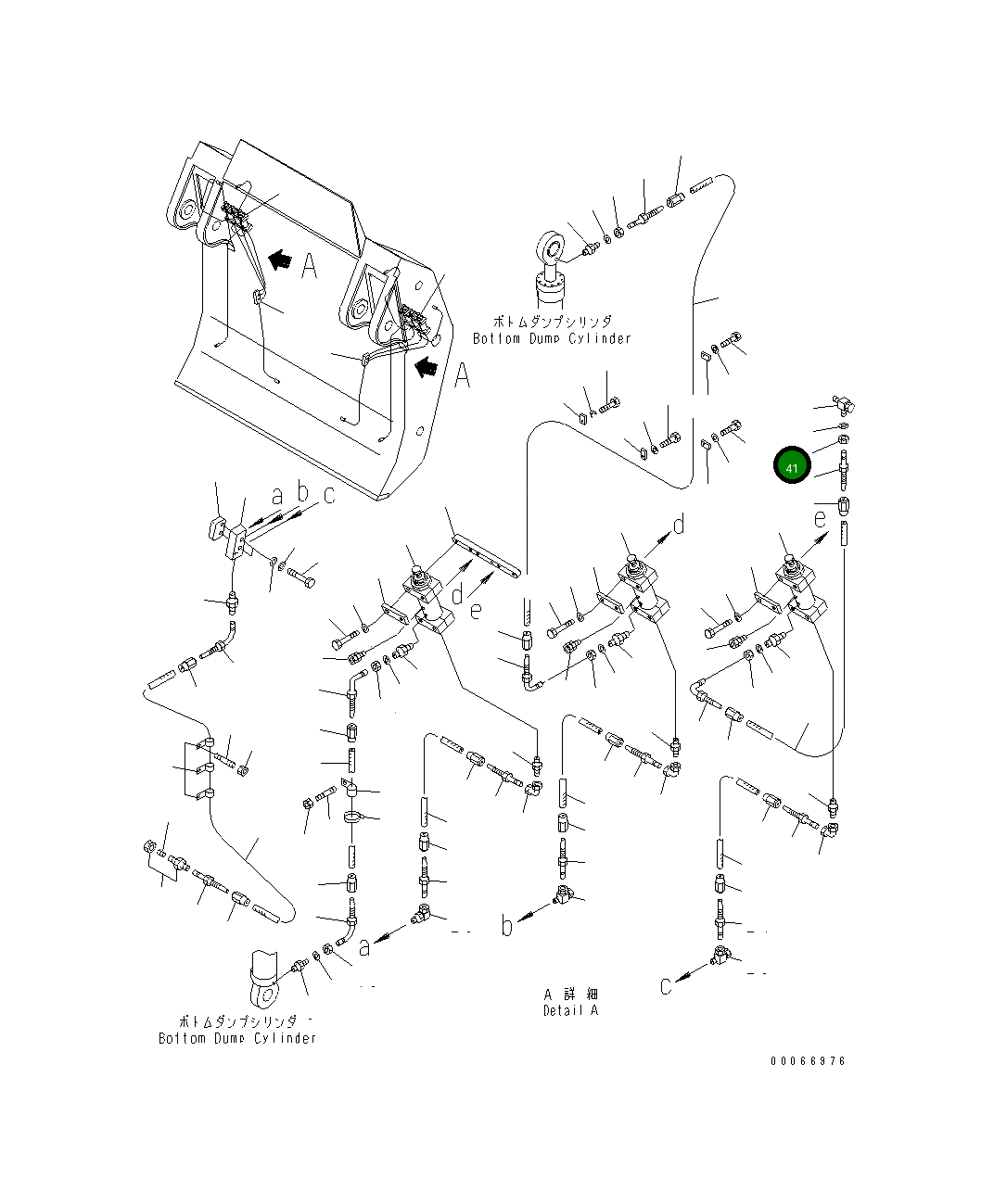 A

A

ボトムダンプシリンダ
Bottom Dump Cylinder

41

a b c

d

e

d

e

a

b

c

A 詳細
Detail A

ボトムダンプシリンダ
Bottom Dump Cylinder

00066976