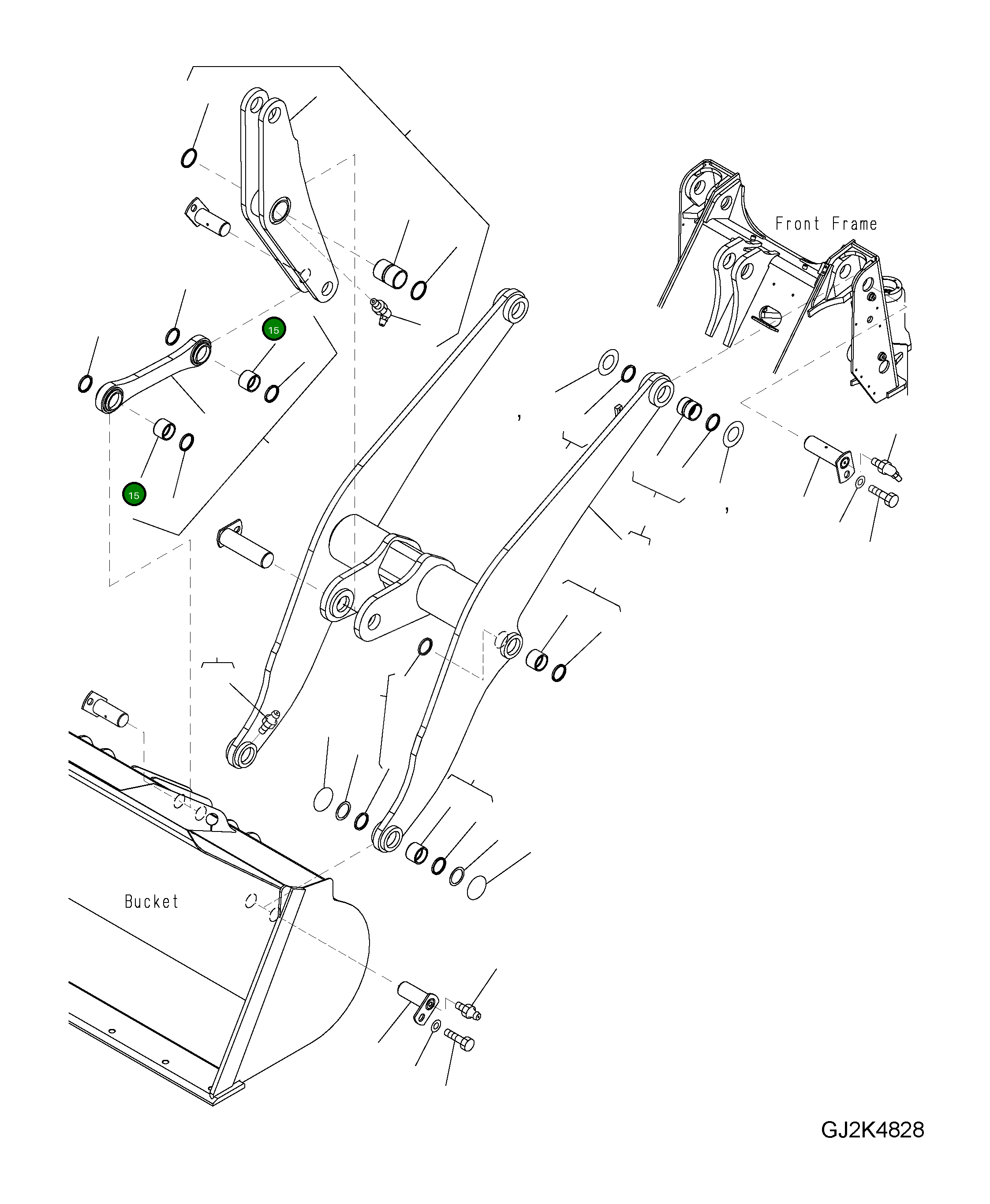 Front Frame

15

15

Bucket

GJ2K4828