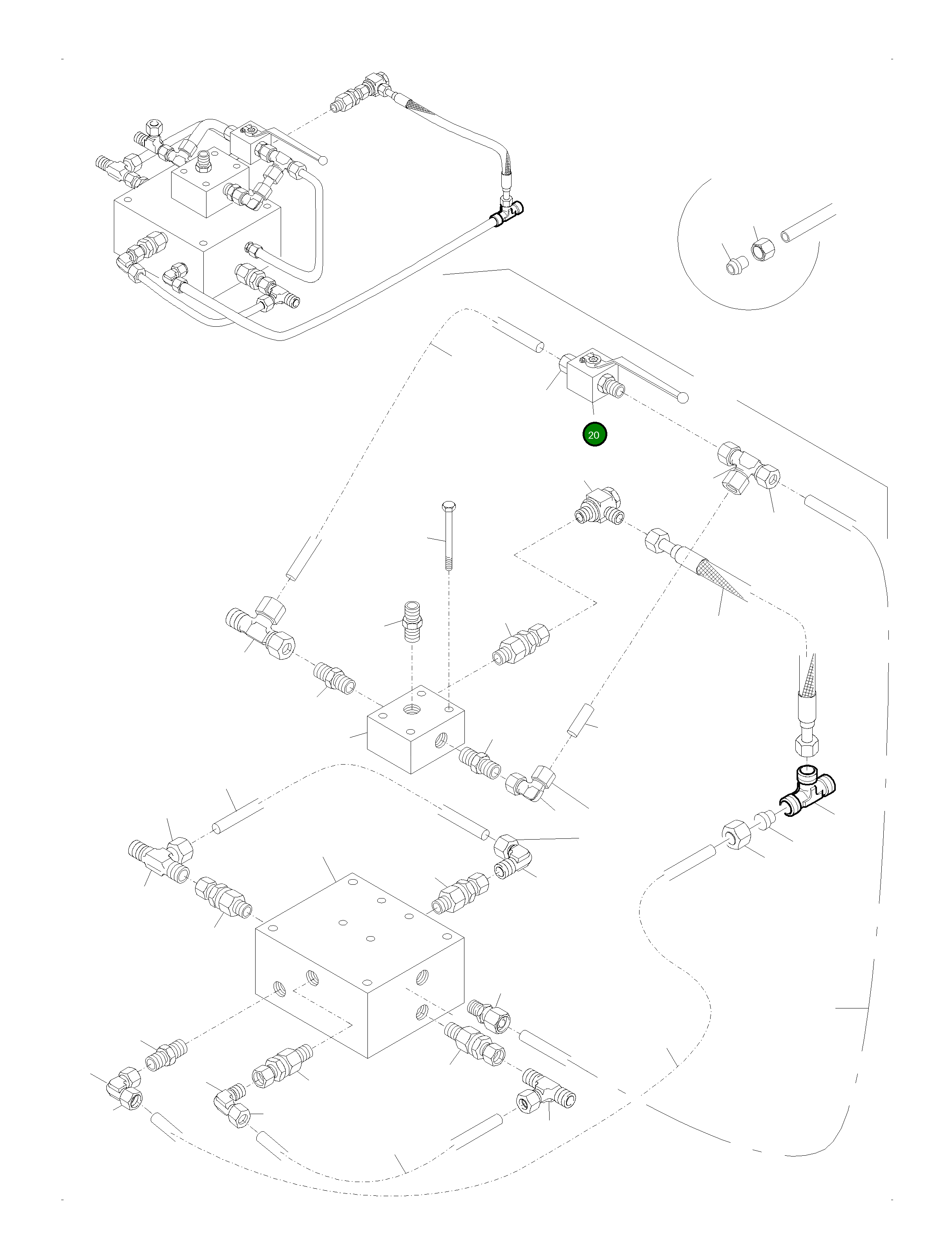 20