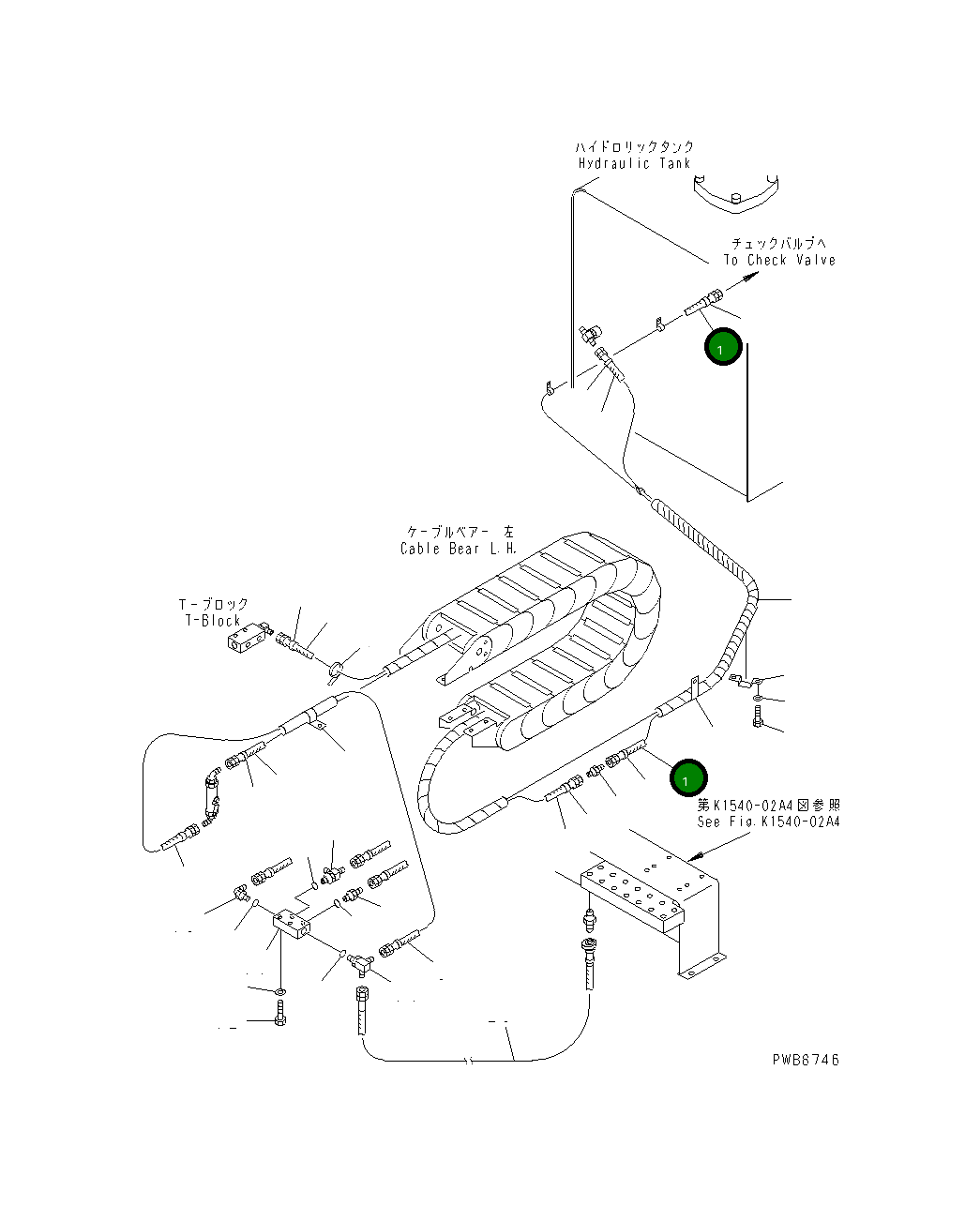 ハイドロリックタンク
Hydraulic Tank

チェックバルブへ
To Check Valve

1

ケーブルベアー 左
Cable Bear L.H.

T-ブロック
T-Block

1

第K1540-02A4図参照
See Fig.K1540-02A4

PWB6746