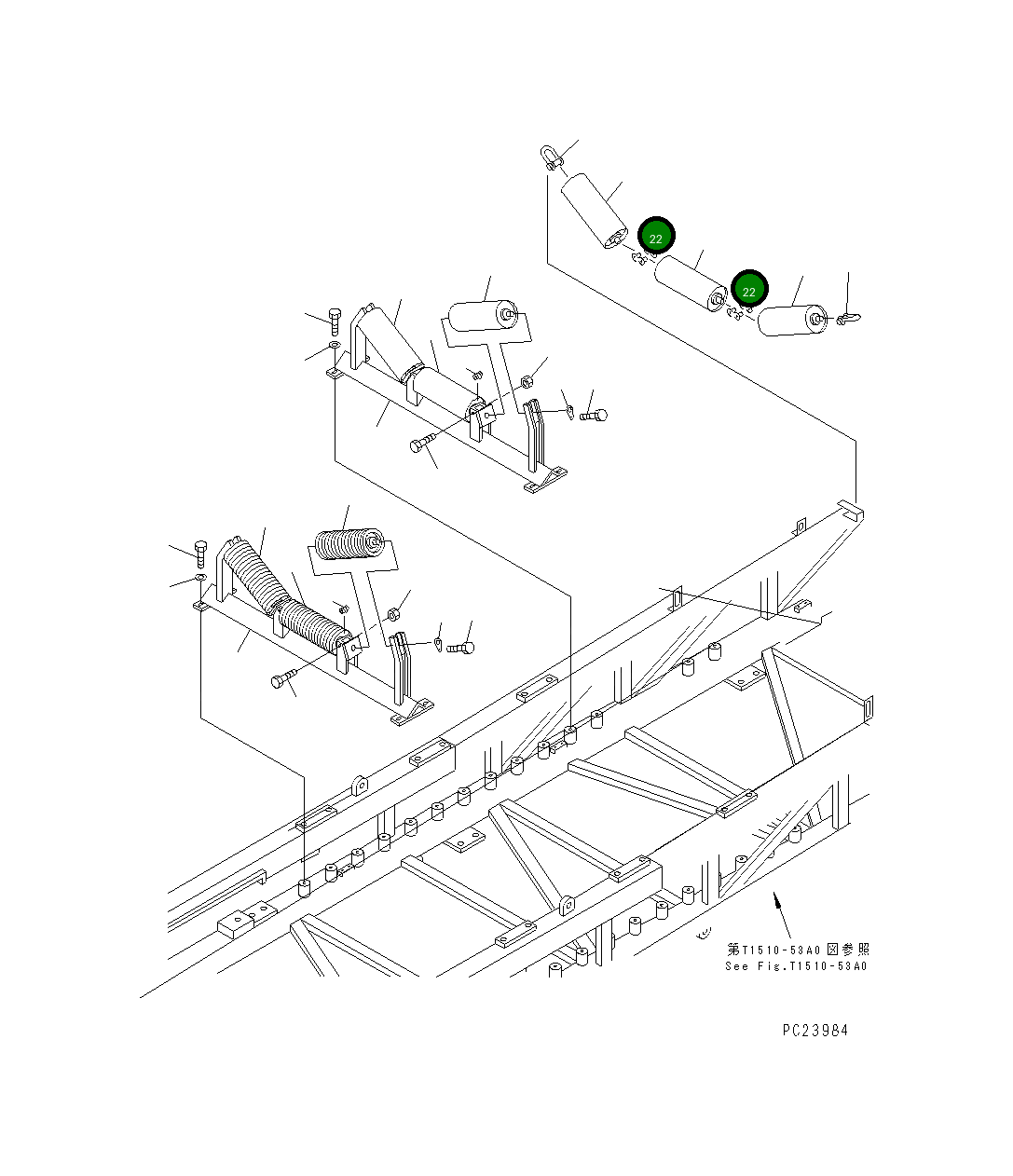 22

22

第T1510-53A0図参照
See Fig.T1510-53A0

PC23984