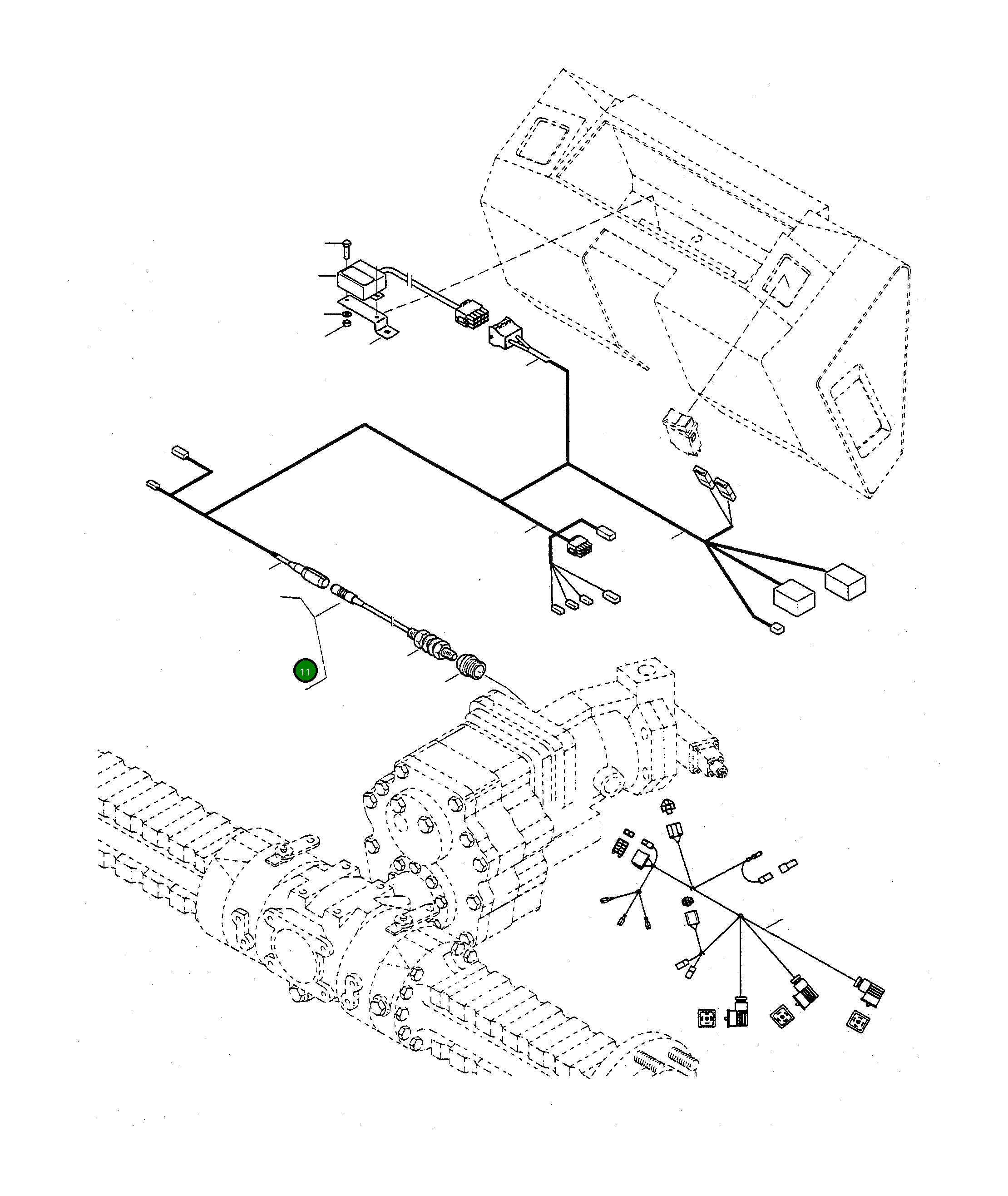 11