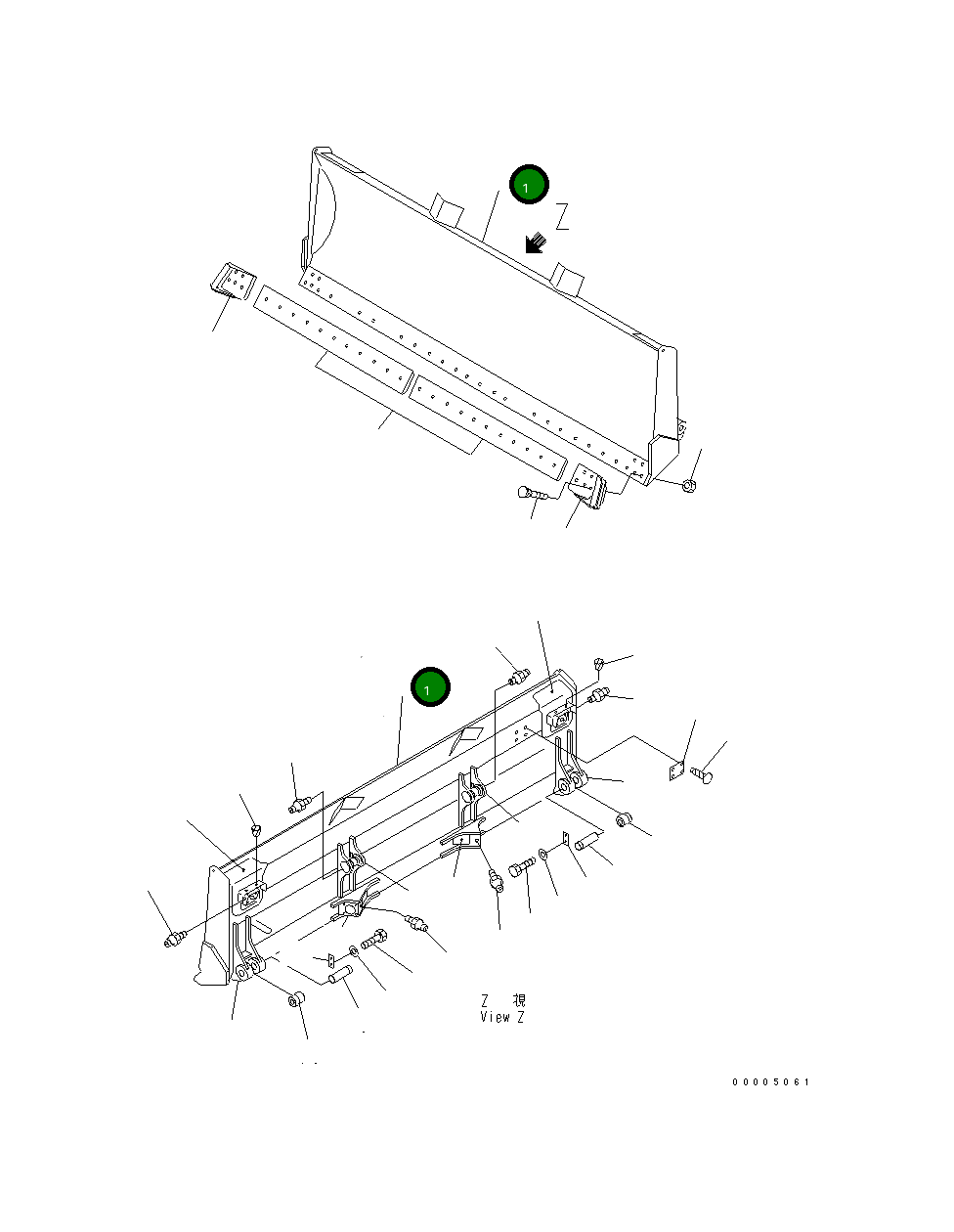 1
Z
1
Z 視
View Z
00005061