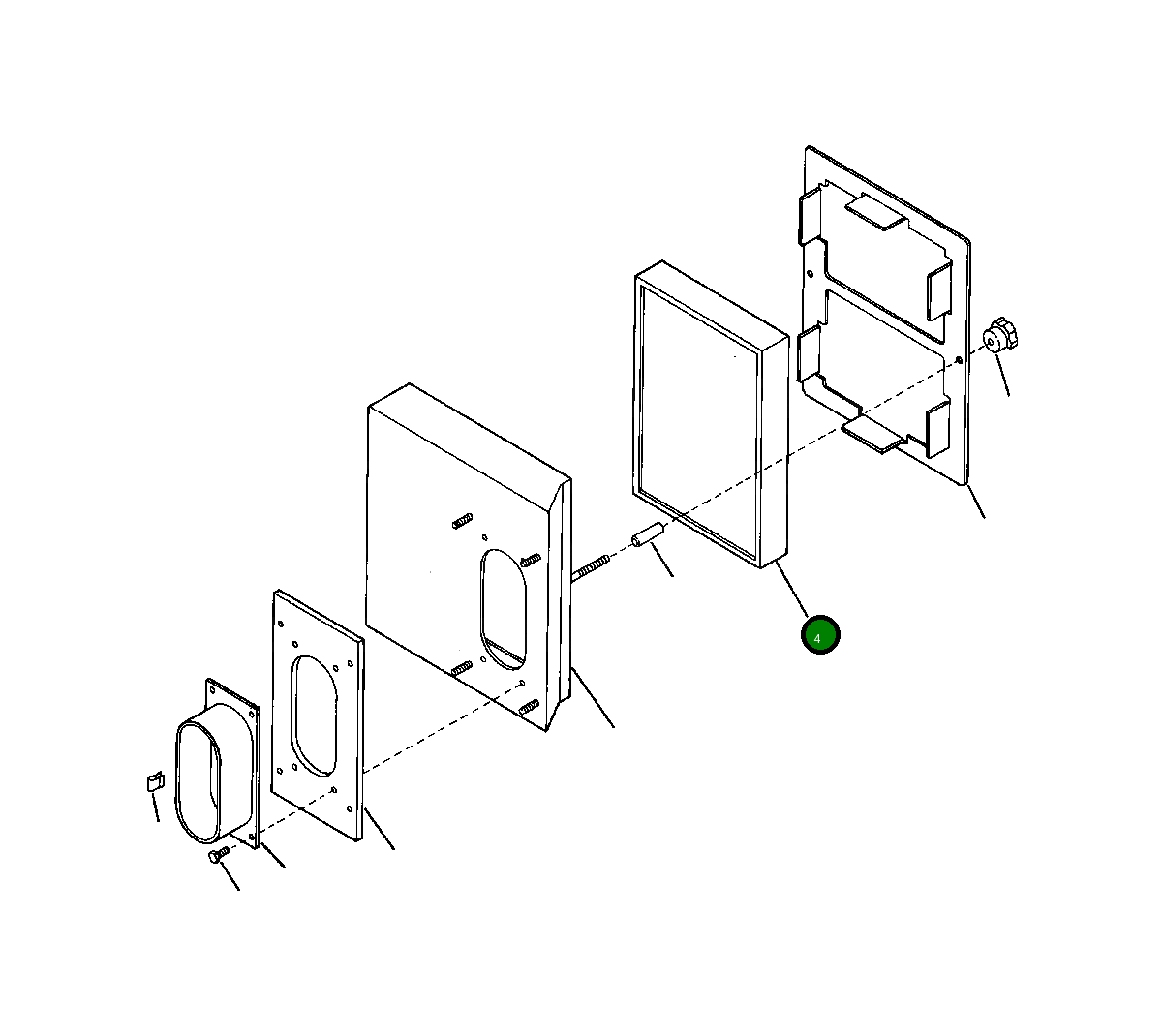 4