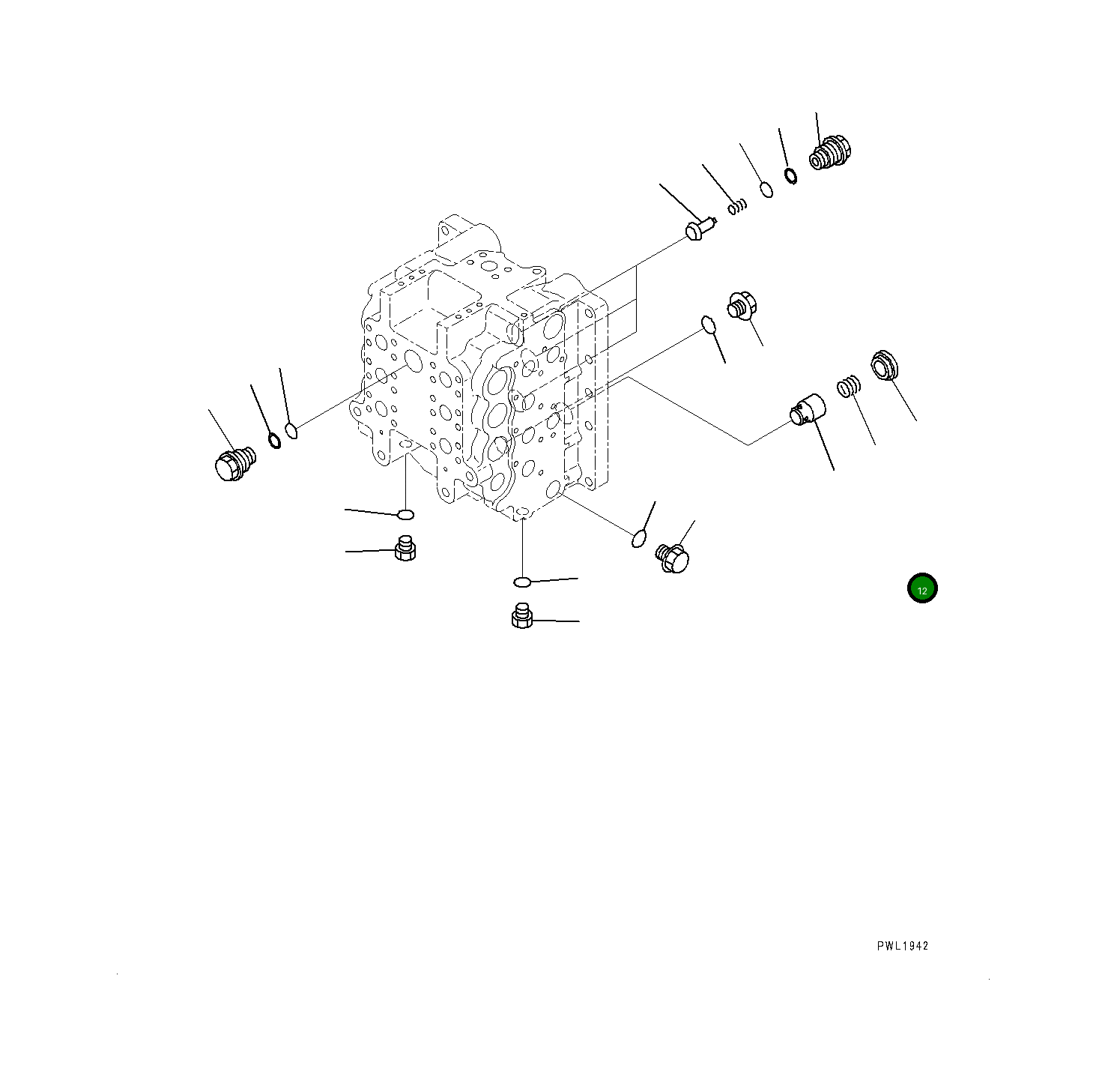 12

PWL1942