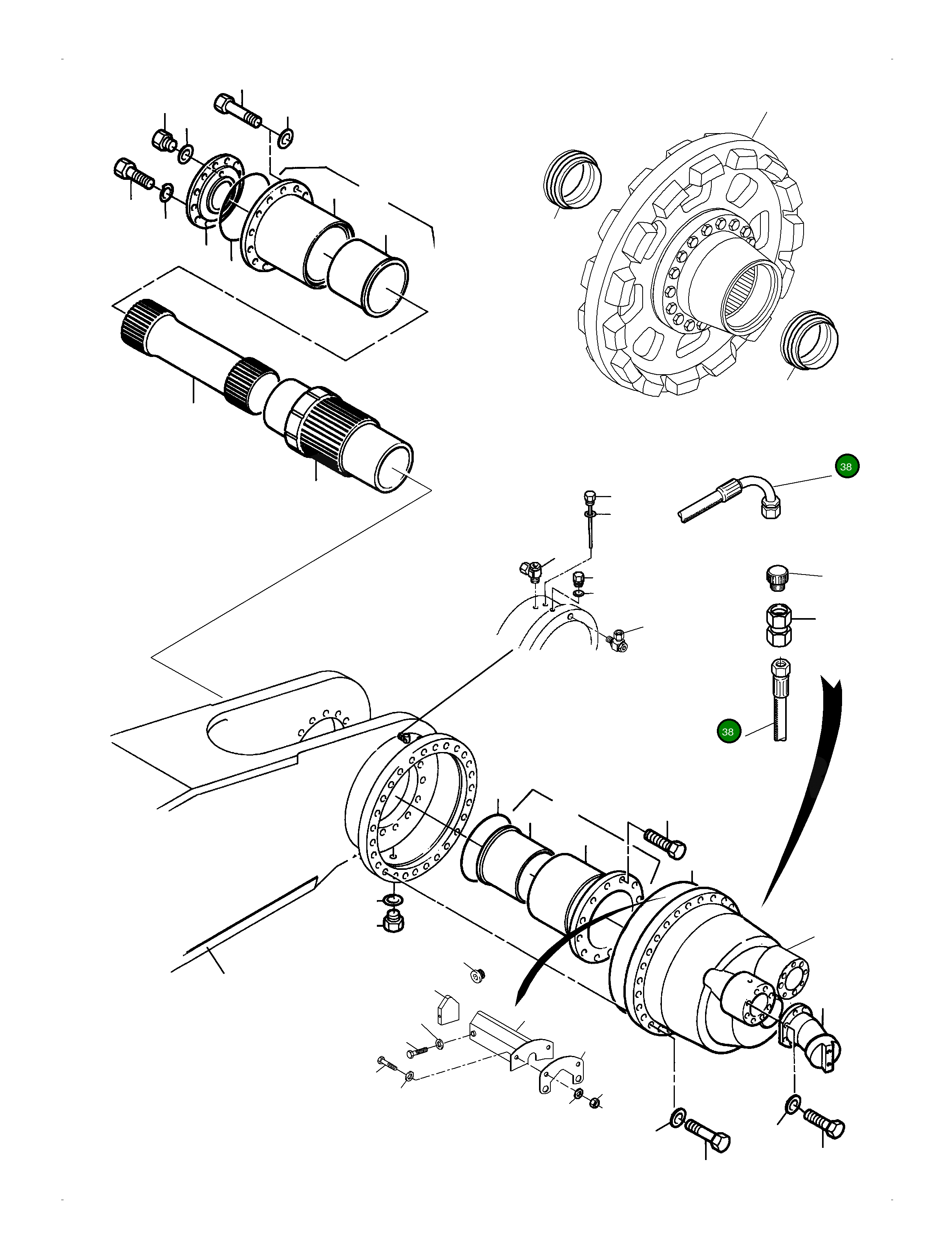 38

38