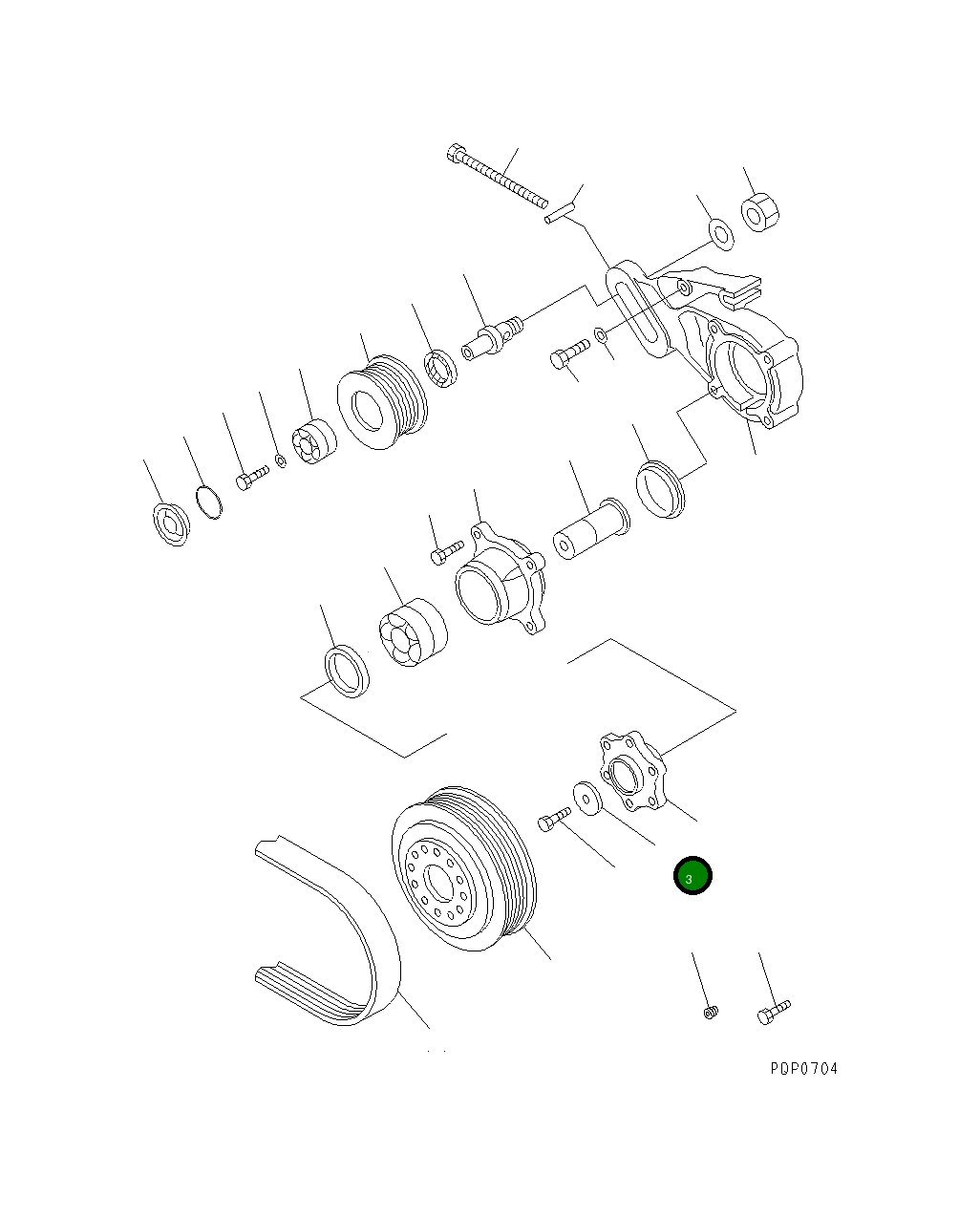 3

P0P0704