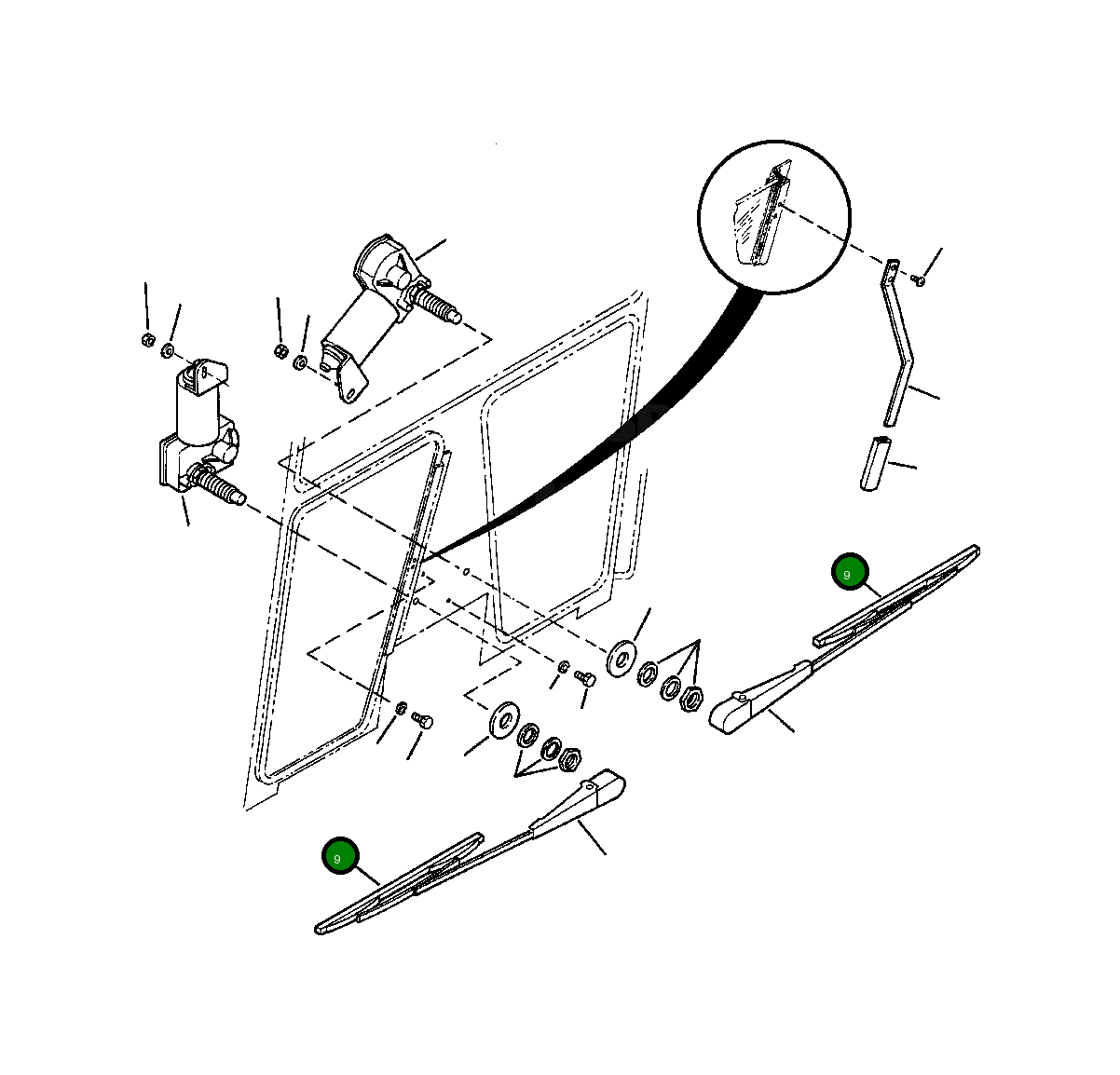 9

9