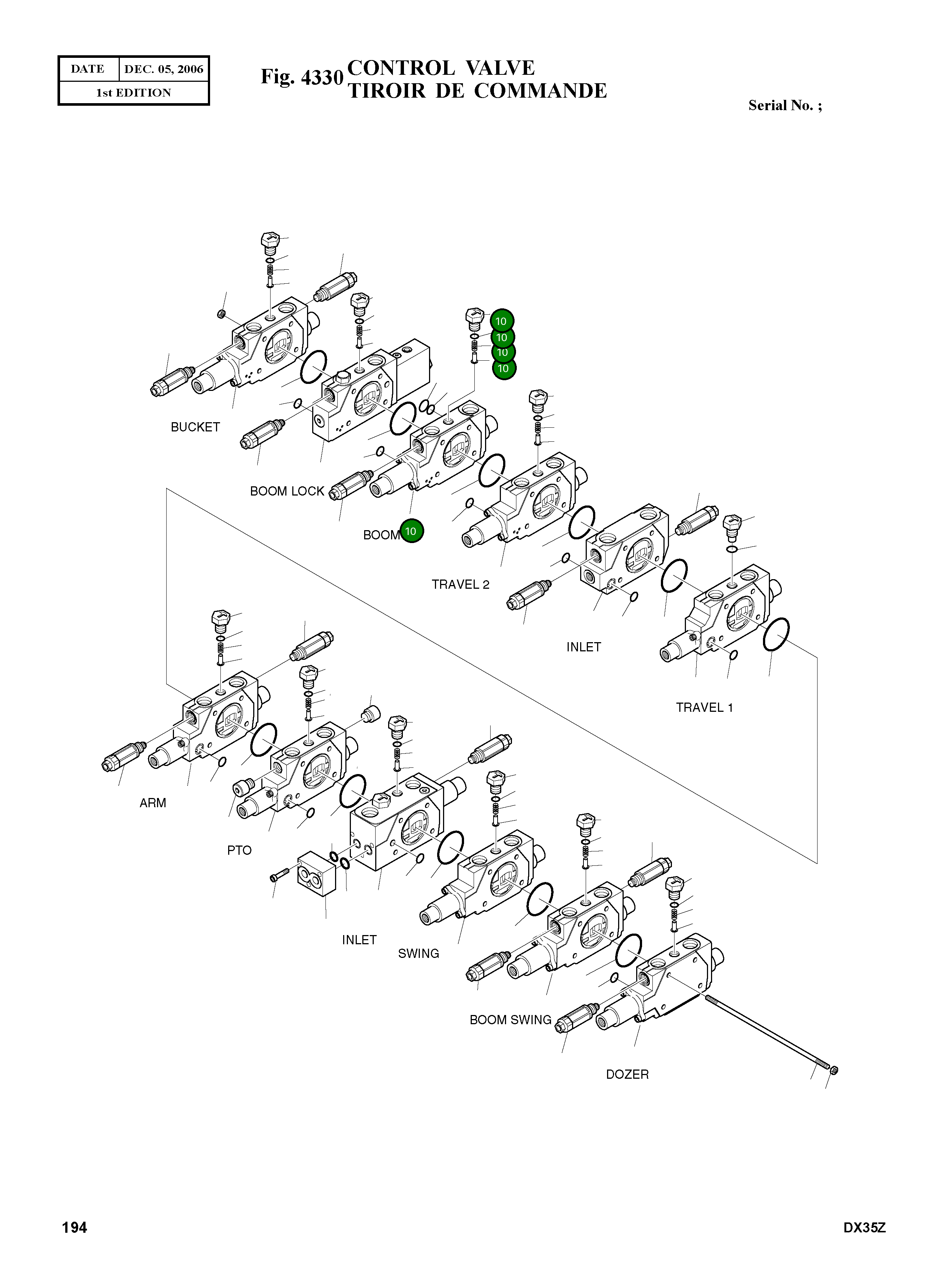 | DATE | DEC. 05, 2006 |
|---|---|
| 1st EDITION | |

Fig. 4330 CONTROL VALVE
TIROIR DE COMMANDE

Serial No. ;

10
10
10
10

BUCKET

BOOM LOCK

BOOM 10

TRAVEL 2

INLET

TRAVEL 1

ARM

PTO

INLET

SWING

BOOM SWING

DOZER

194

DX35Z