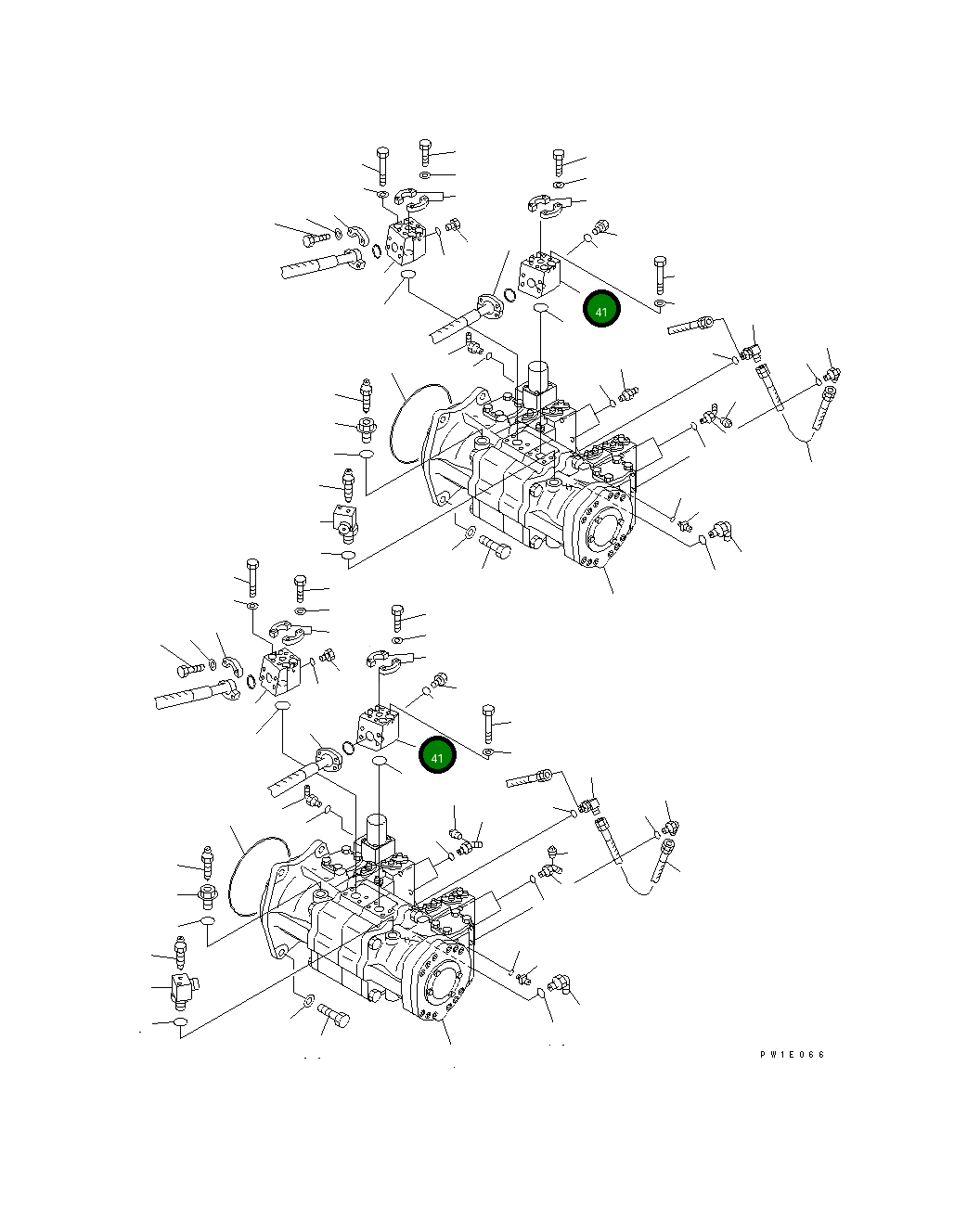 41

41

PW1E066