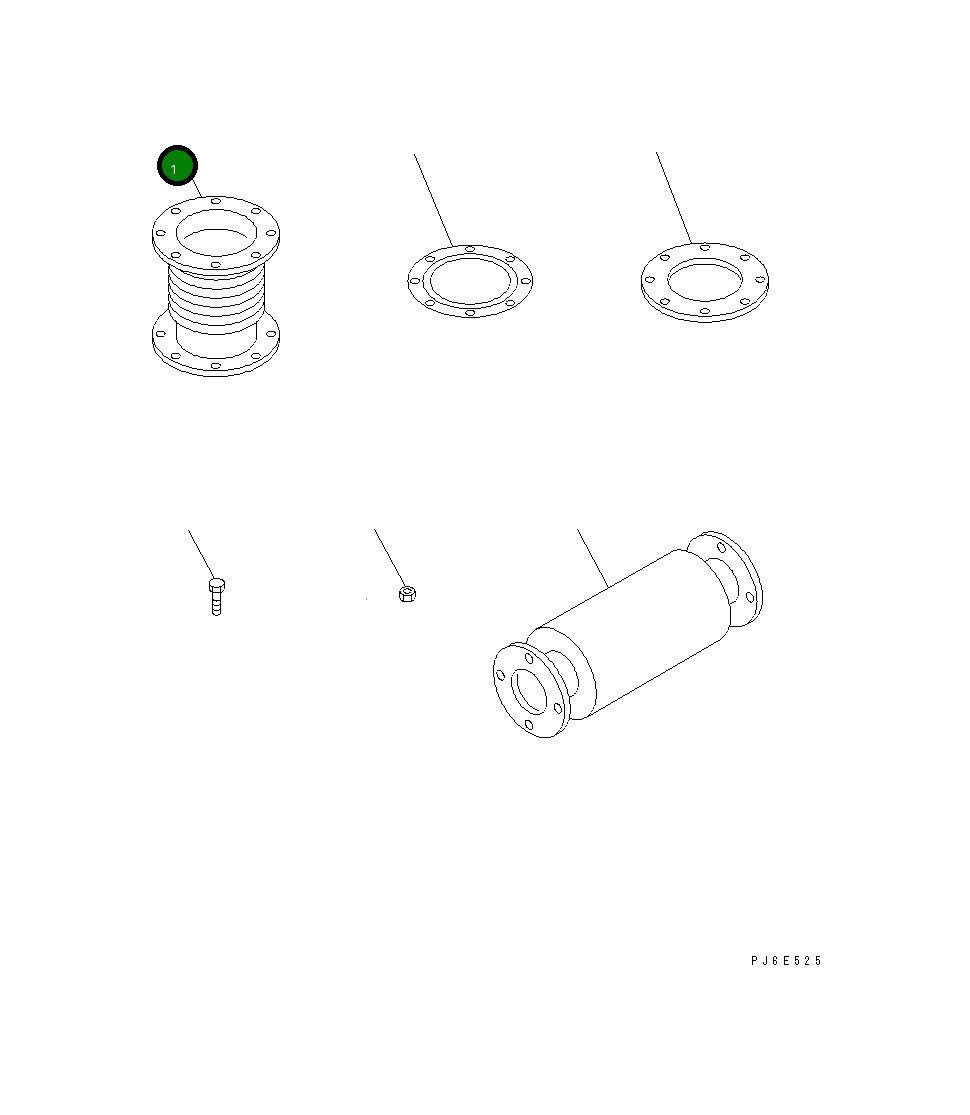 1

PJ6E525