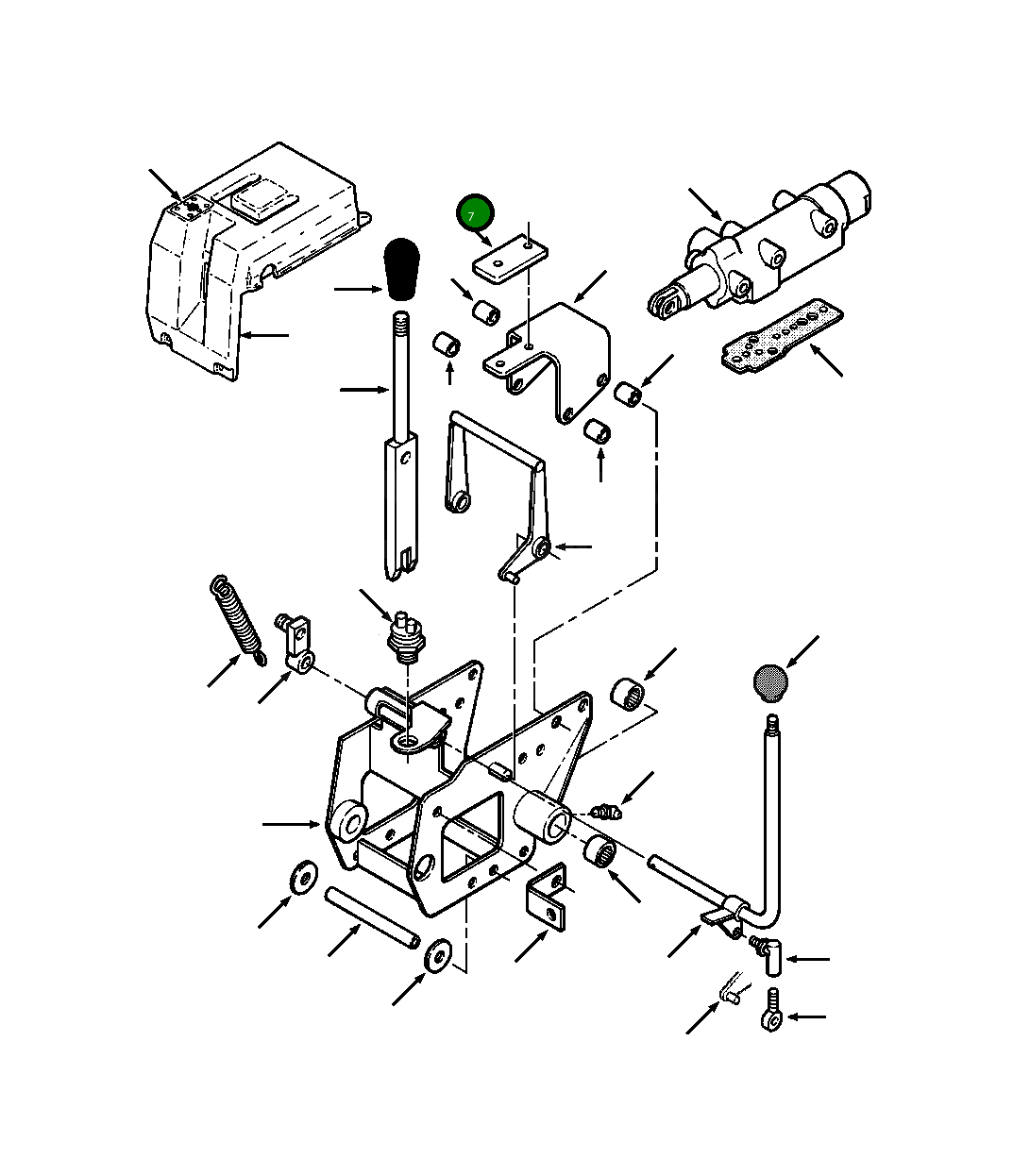 7