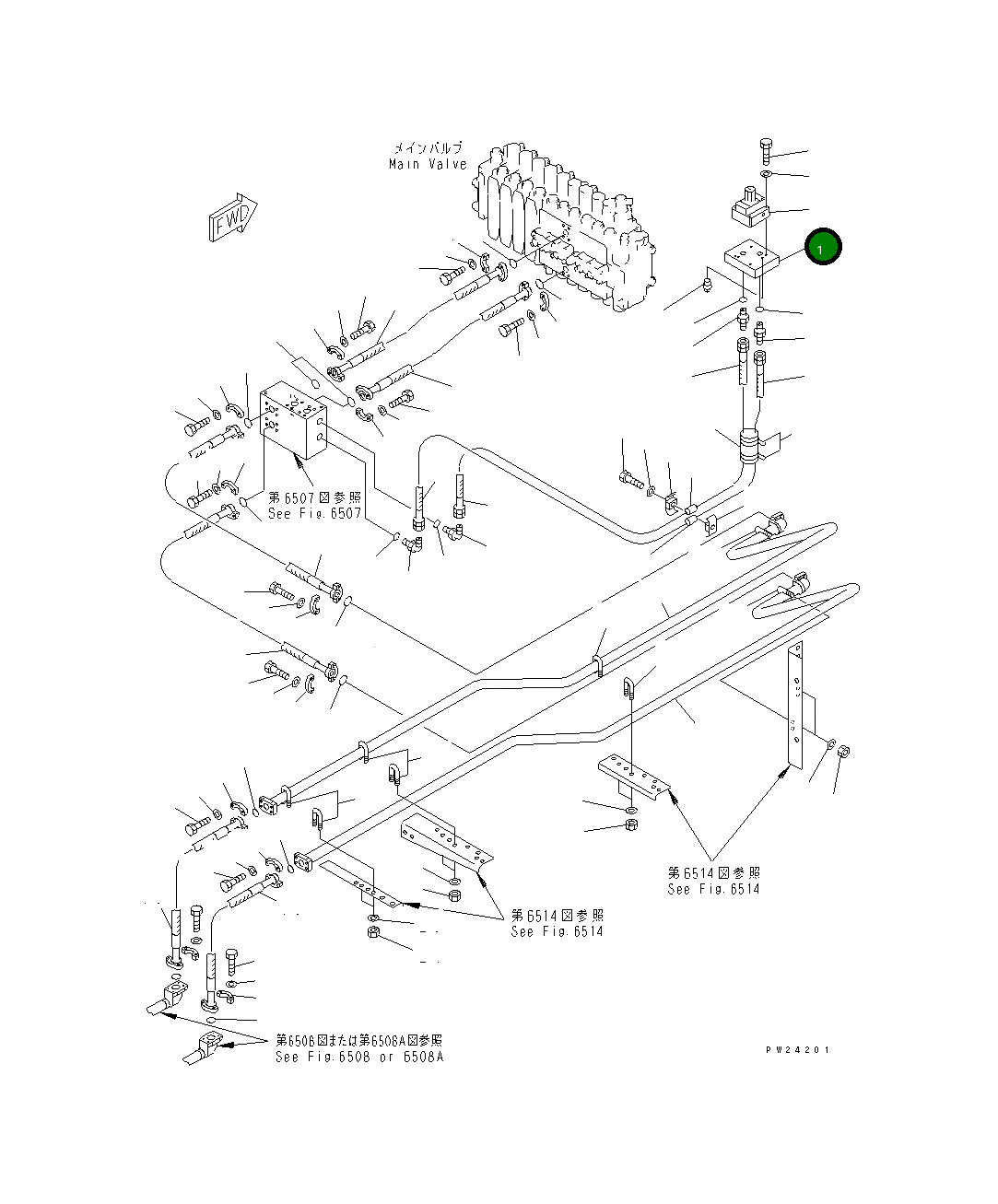 メインバルブ
Main Valve

FWD

1

第6507図参照
See Fig.6507

第6514図参照
See Fig.6514

第6514図参照
See Fig.6514

第6508図または第6508A図参照
See Fig.6508 or 6508A

PW24201