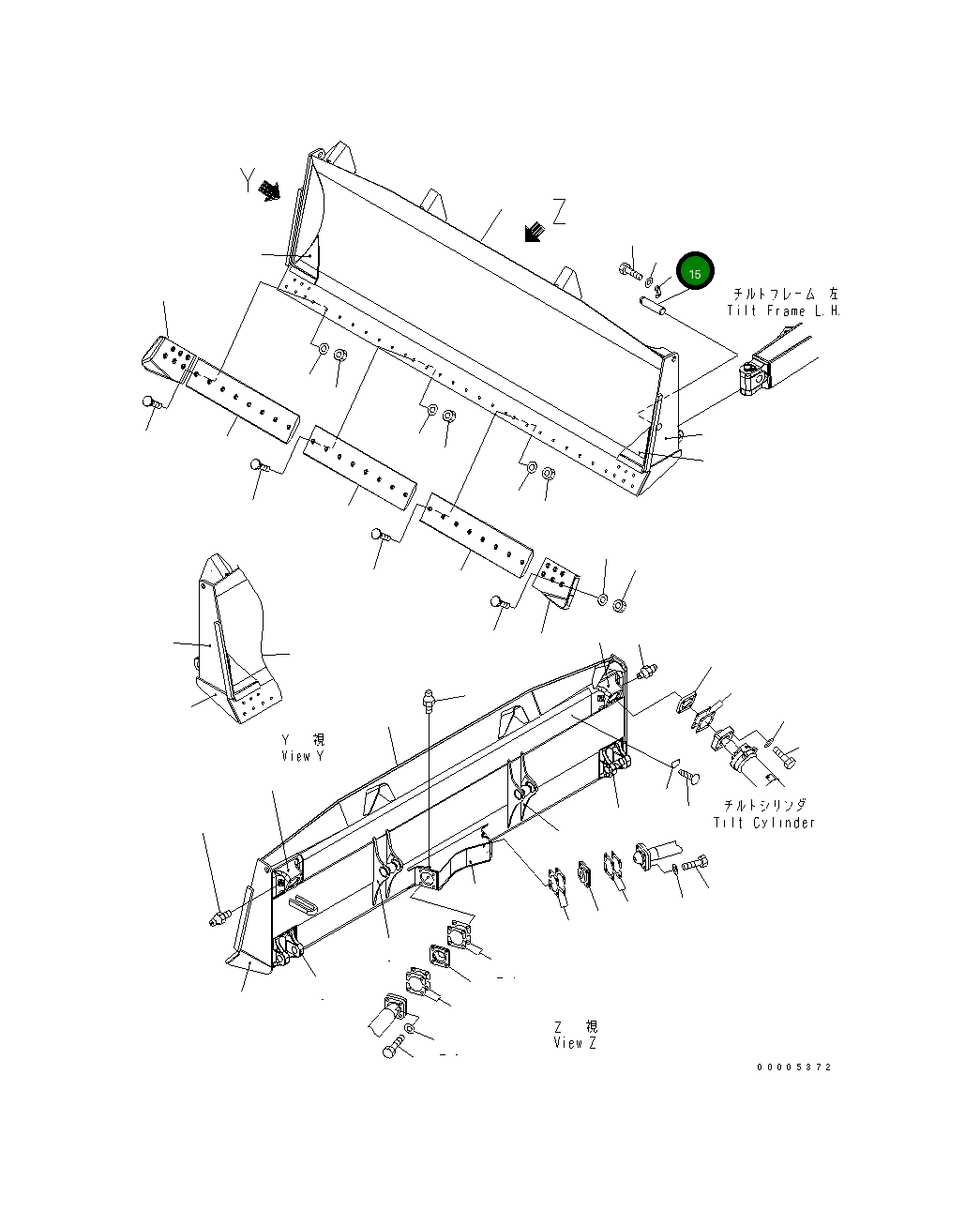 Y

Z

15

チルトフレーム 左
Tilt Frame L.H.

Y 視
View Y

チルトシリンダ
Tilt Cylinder

Z 視
View Z

00005372