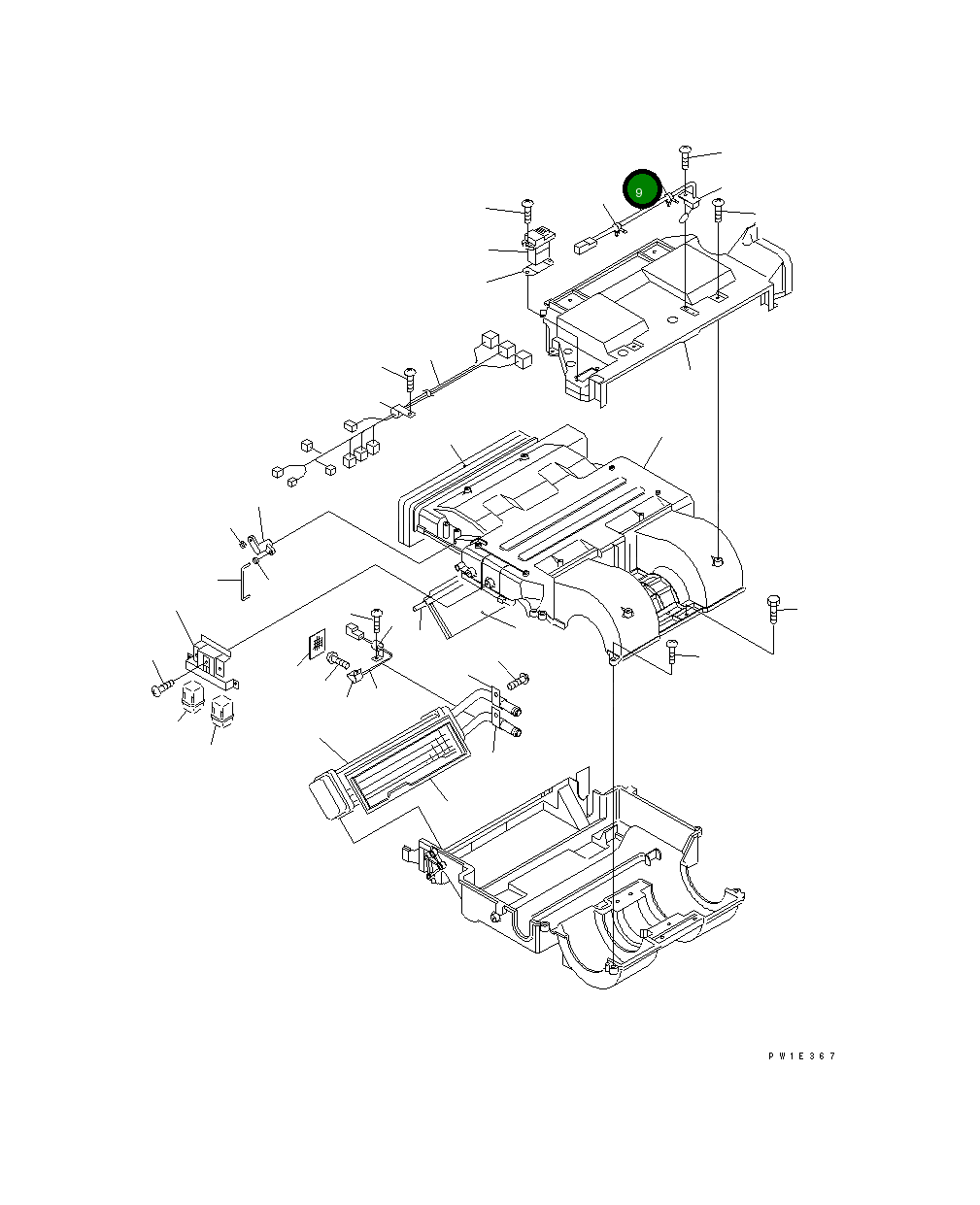 9

PW1E367