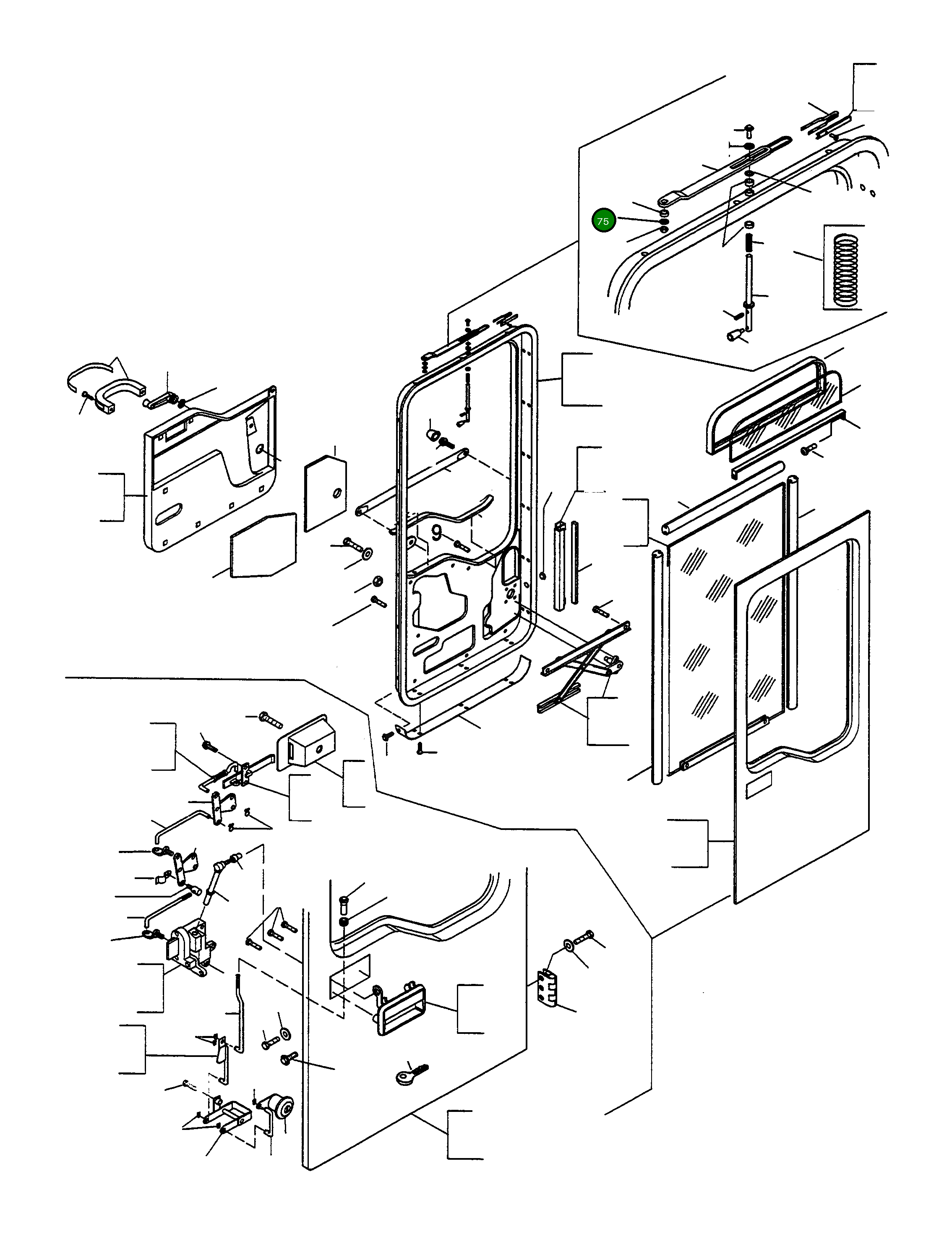 75

9