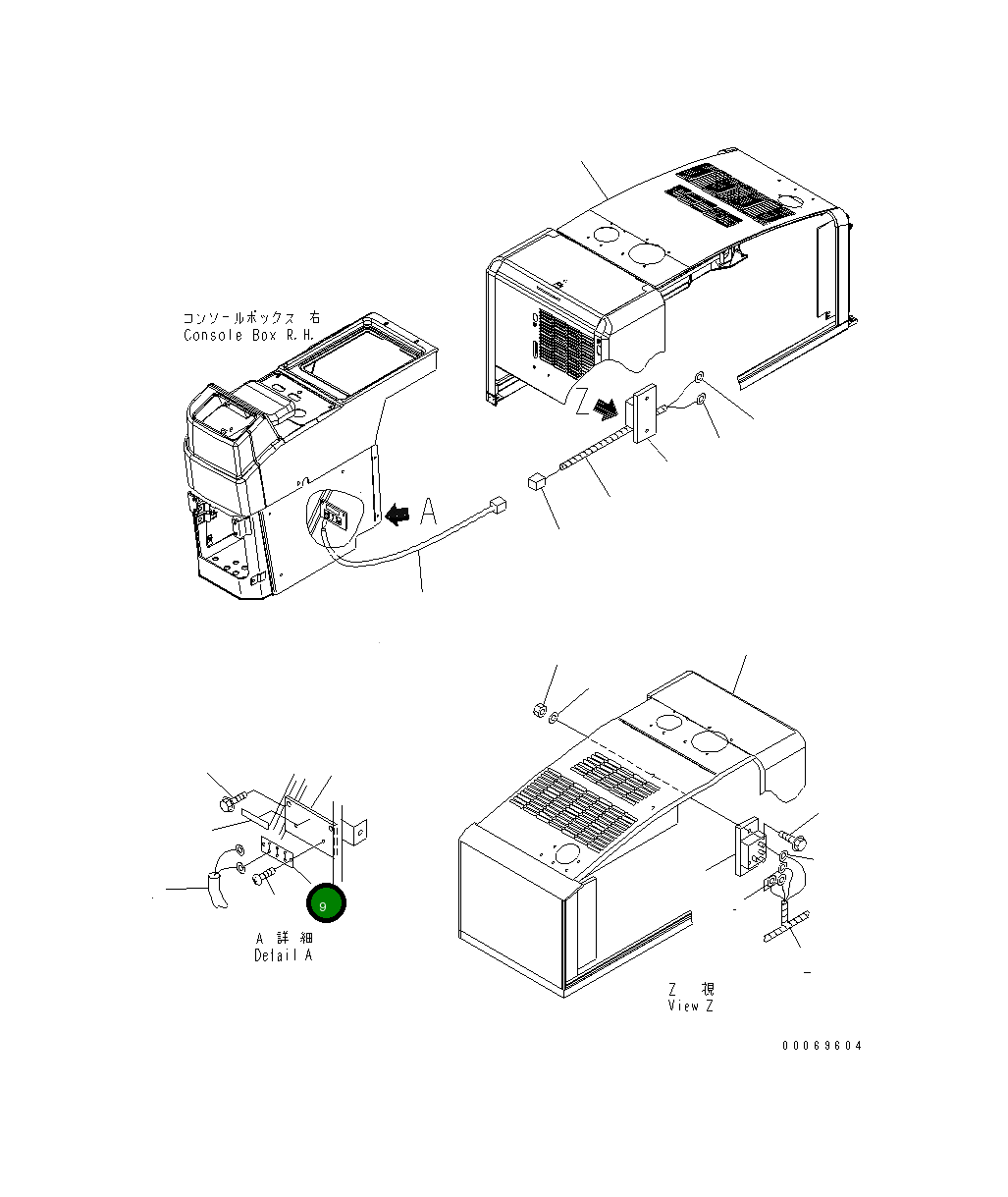 コンソールボックス 右
Console Box R.H.

Z

A

9

A 詳 細
Detail A

Z 視
View Z

00069604