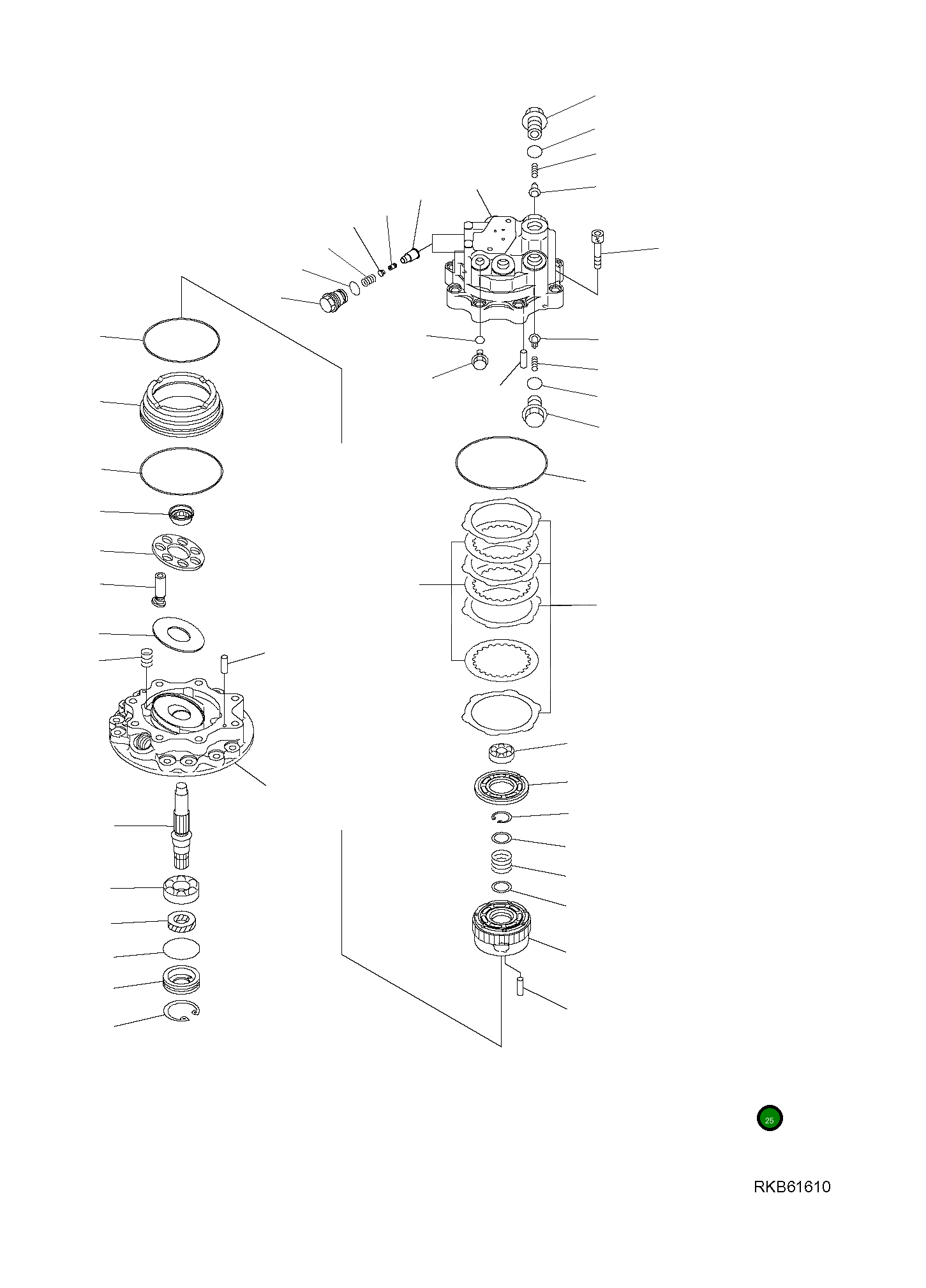 25

RKB61610