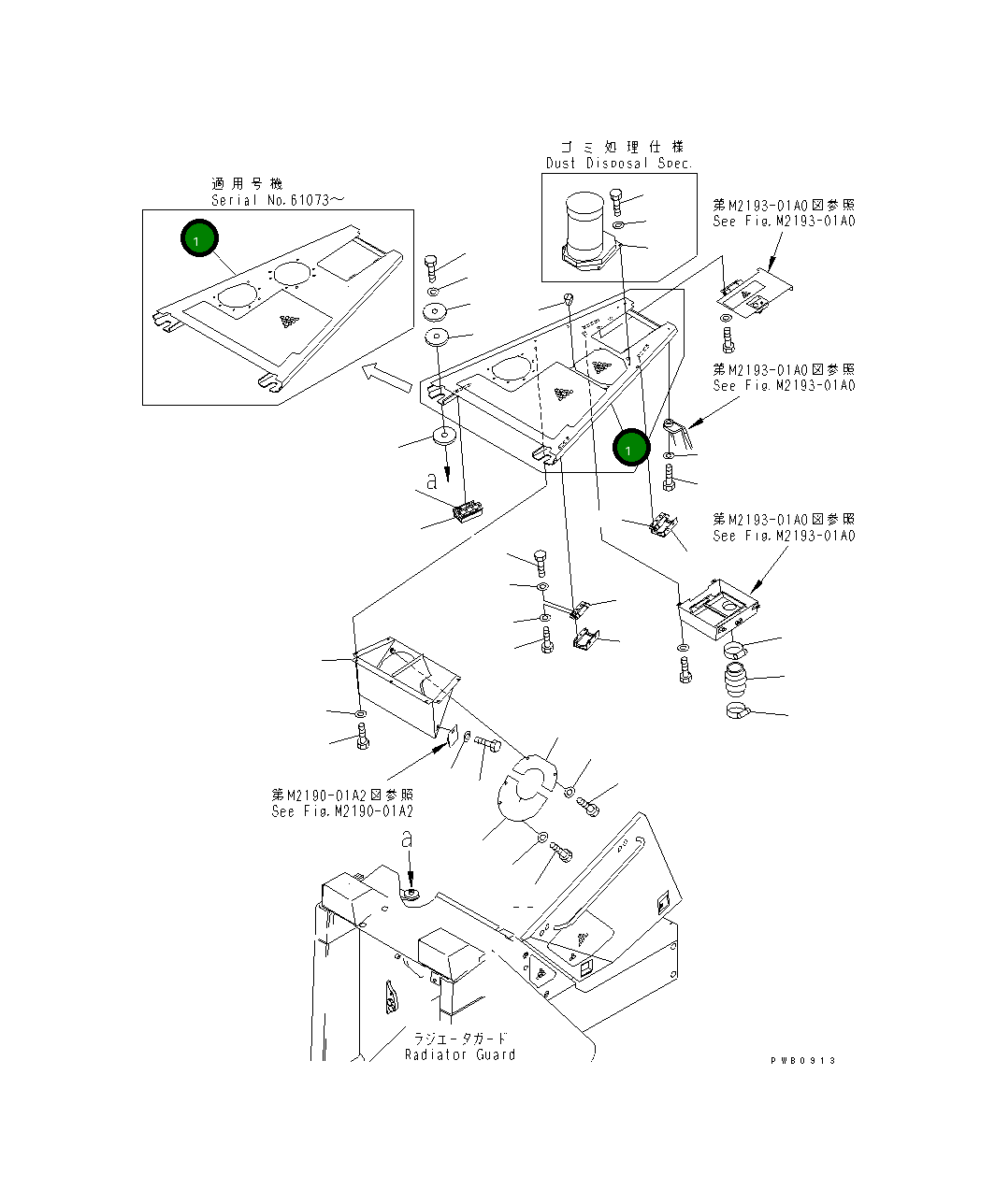 ゴミ処理仕様
Dust Disposal Spec.

適用号機
Serial No.61073～

1

第M2193-01A0図参照
See Fig.M2193-01A0

第M2193-01A0図参照
See Fig.M2193-01A0

1

a

第M2193-01A0図参照
See Fig.M2193-01A0

第M2190-01A2図参照
See Fig.M2190-01A2

a

ラジエータガード
Radiator Guard

PWB0913