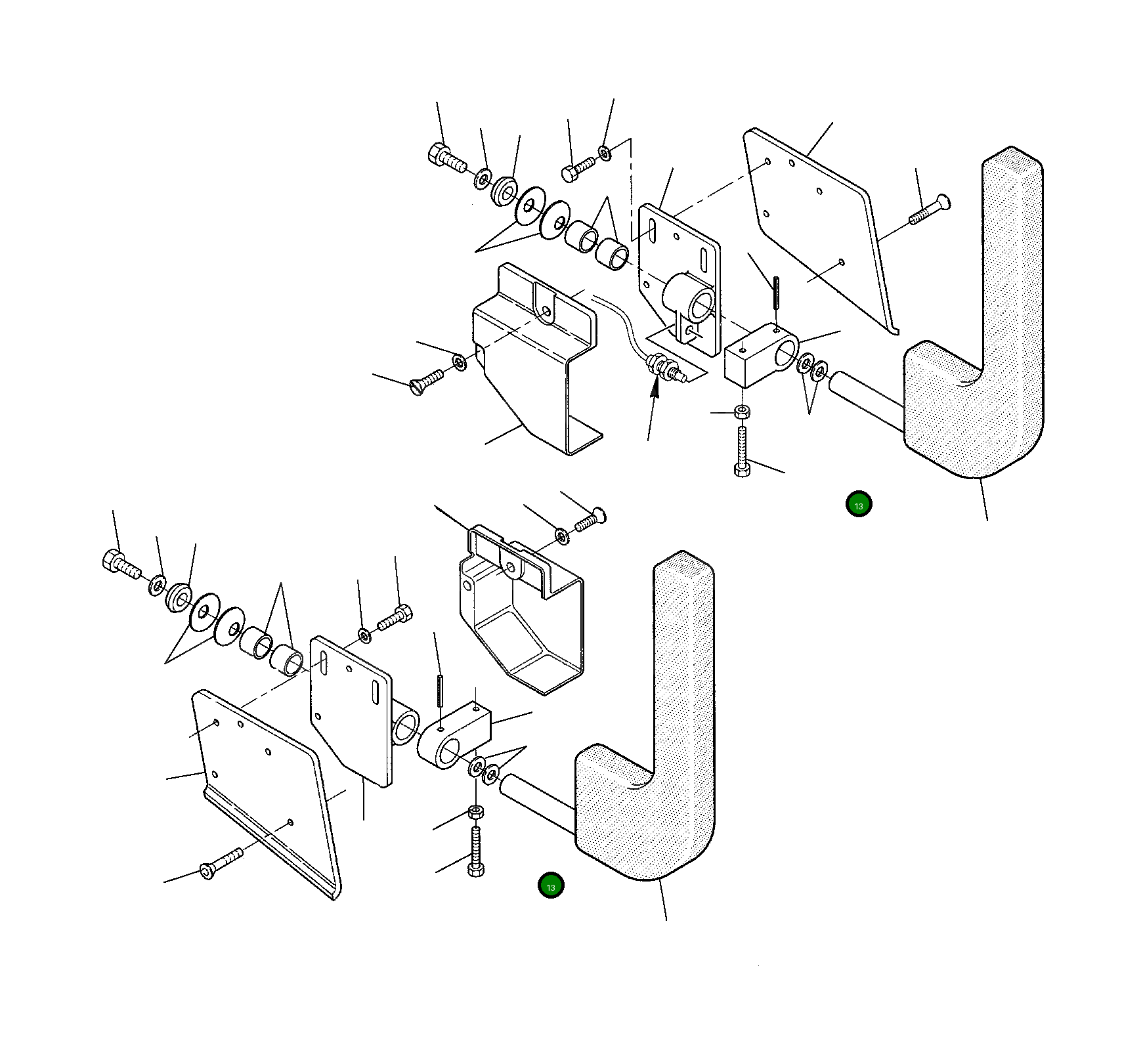 13

13