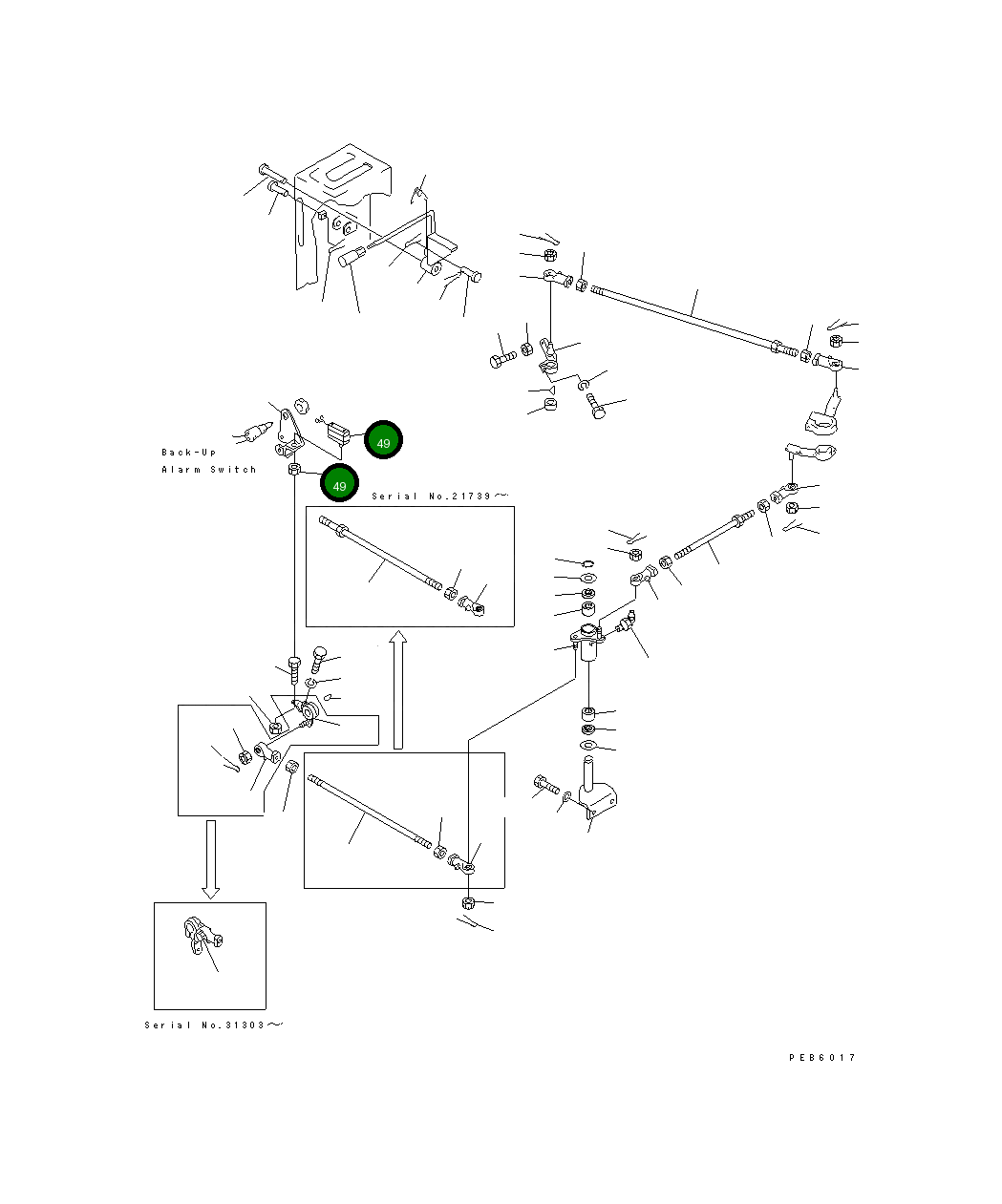 Back-Up
Alarm Switch

49

49

Serial No.21739～

Serial No.31303～

PEB6017