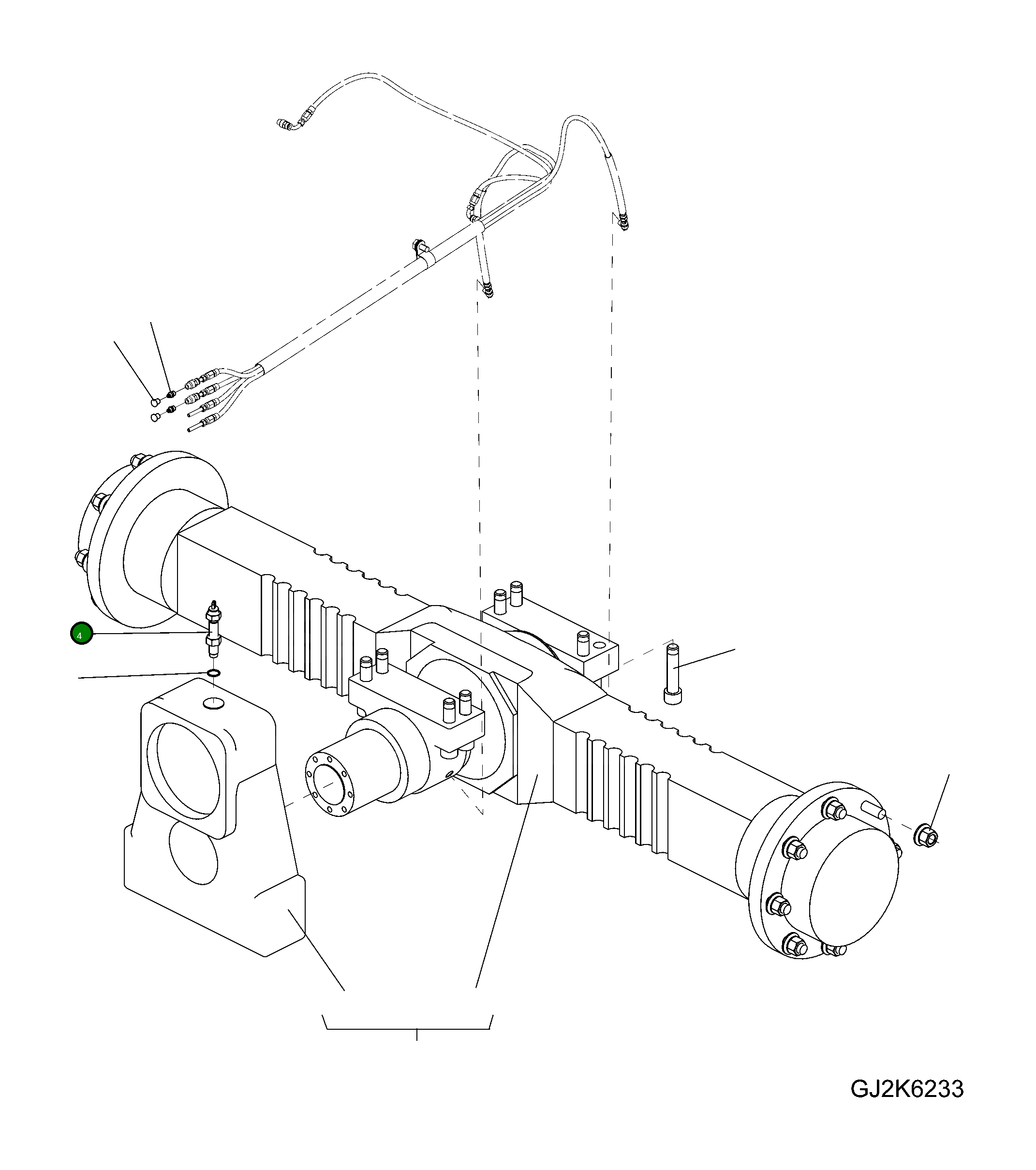 4

GJ2K6233