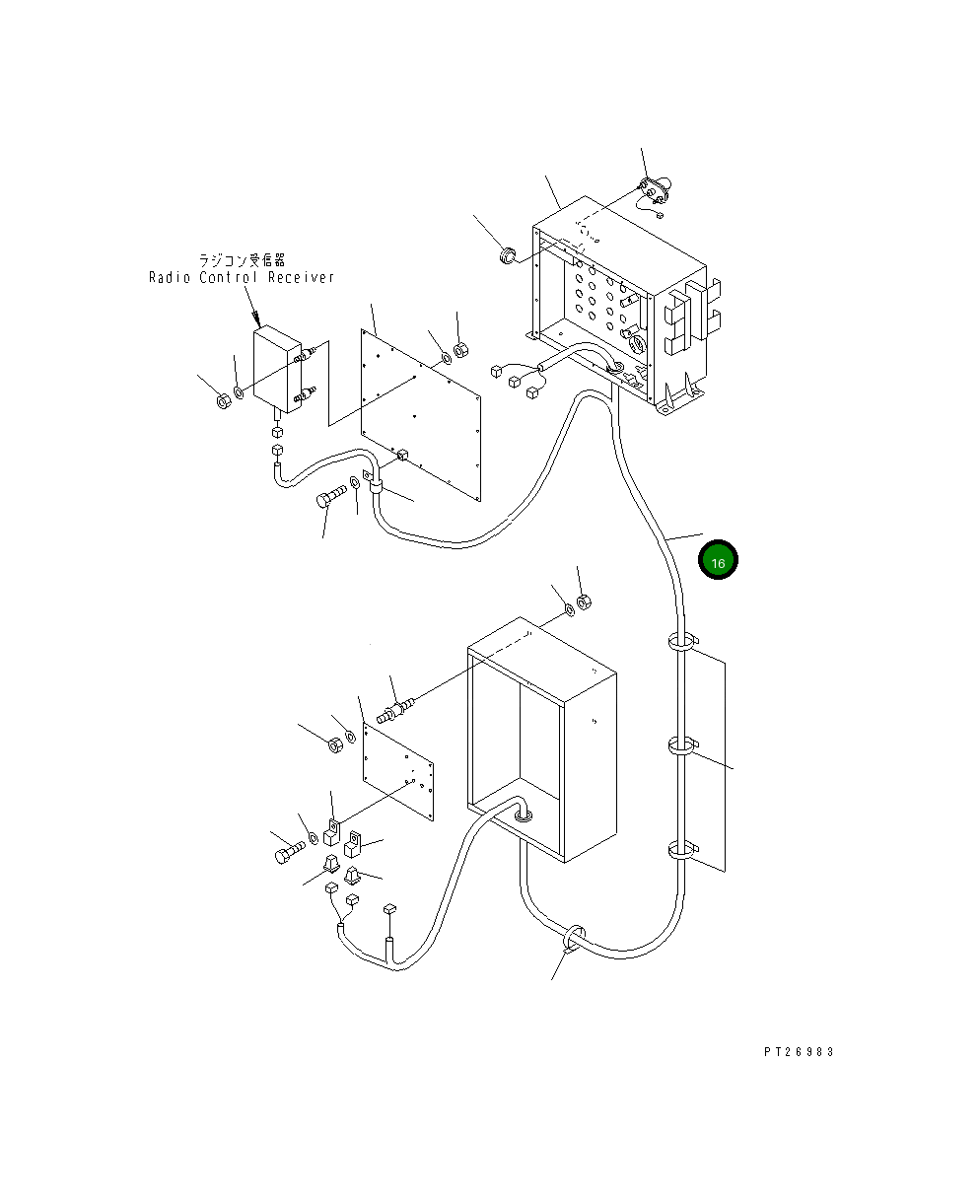 ラジコン受信器
Radio Control Receiver

16

PT26983