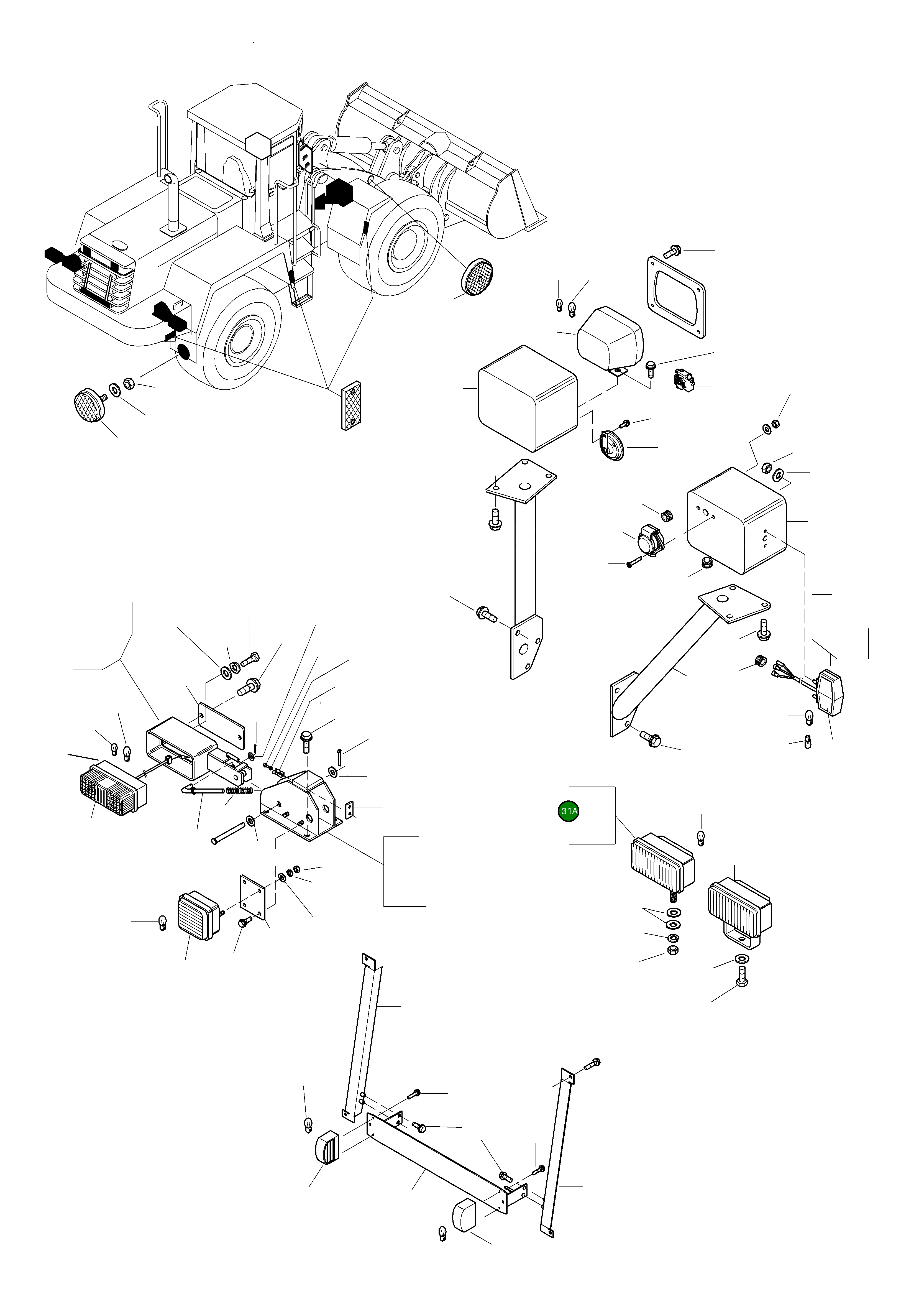 31A