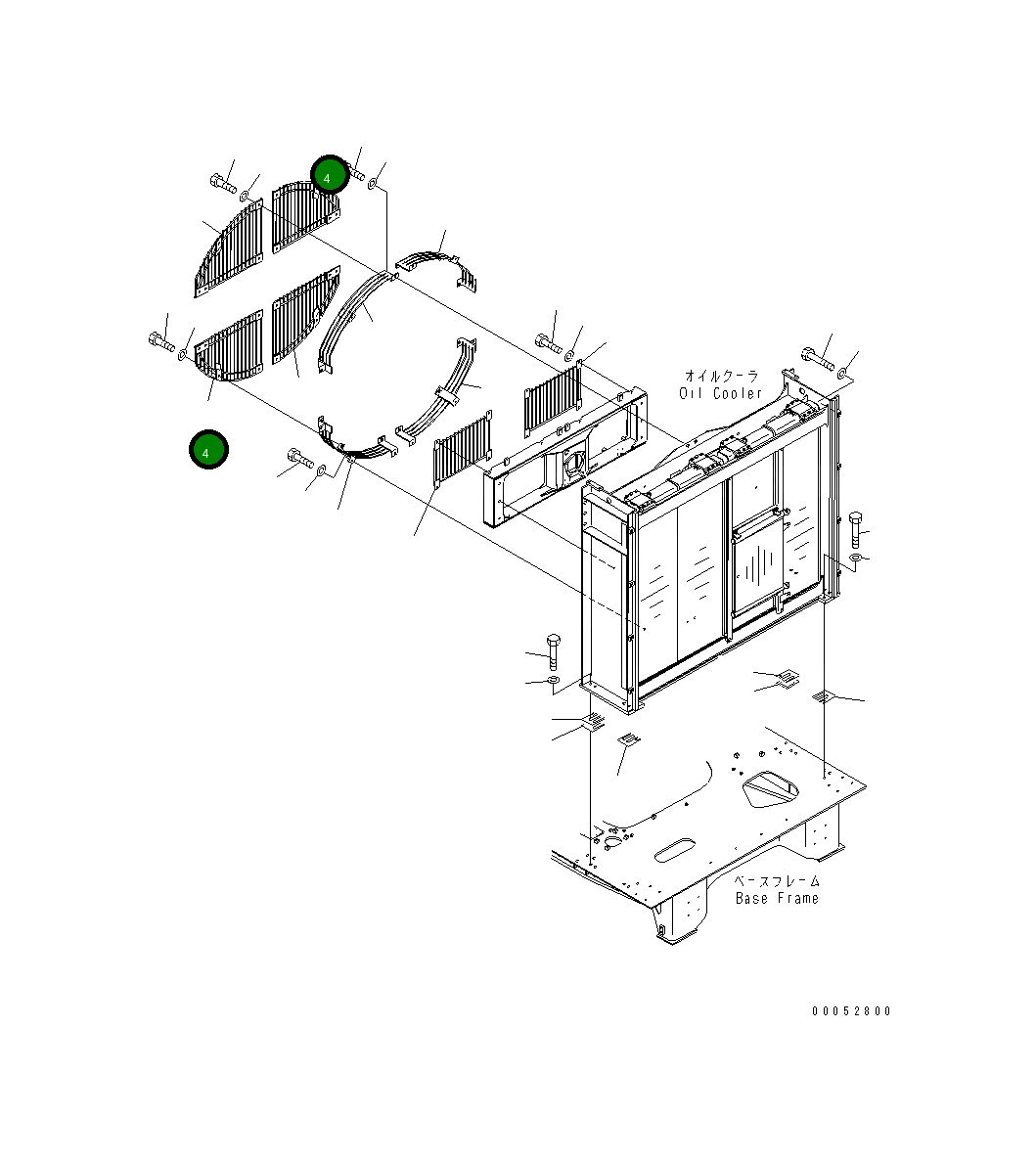 4

4

オイルクーラ
Oil Cooler

ベースフレーム
Base Frame

00052800