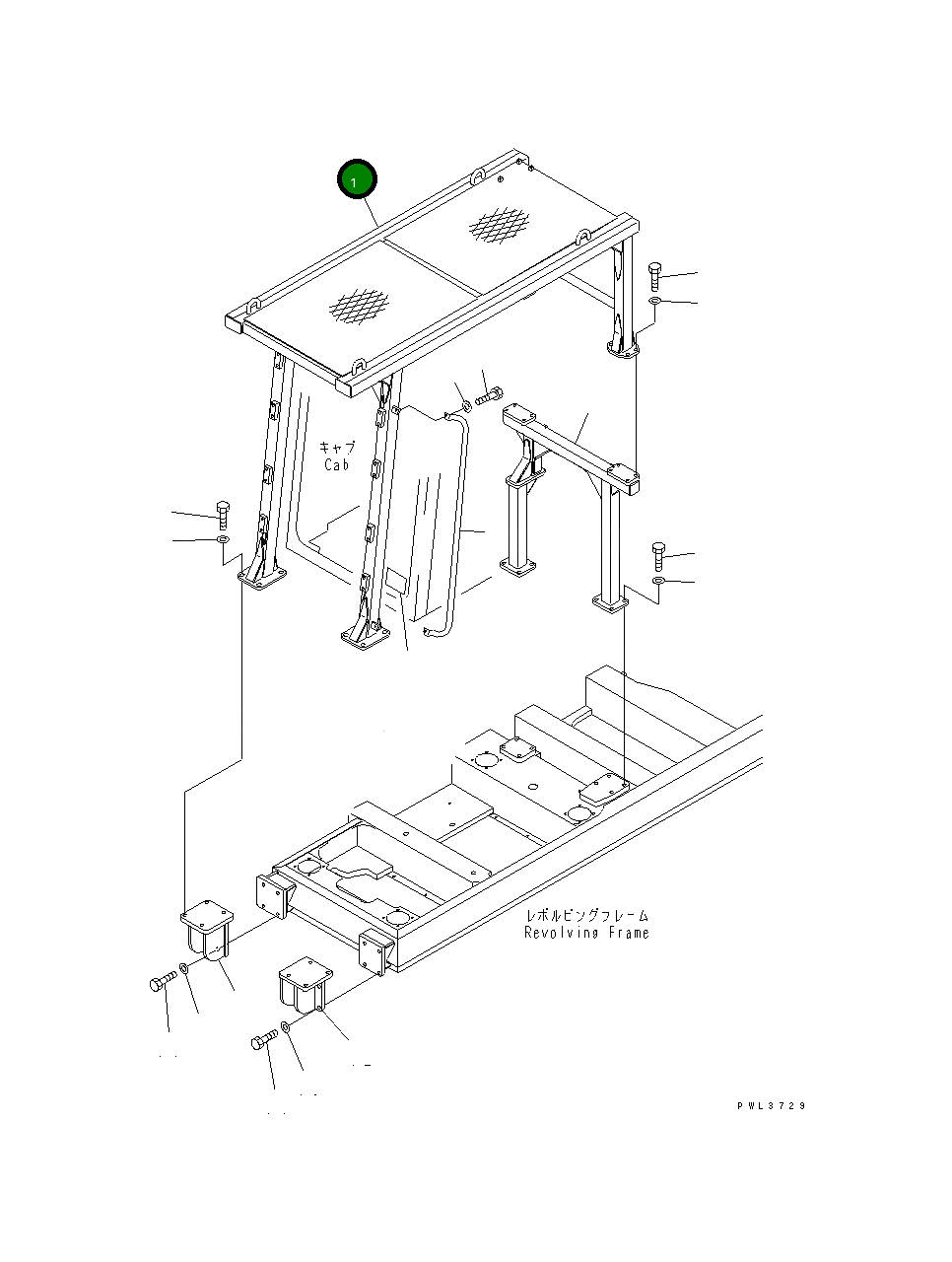 1

キャブ
Cab

レボルビングフレーム
Revolving Frame

PWL3729