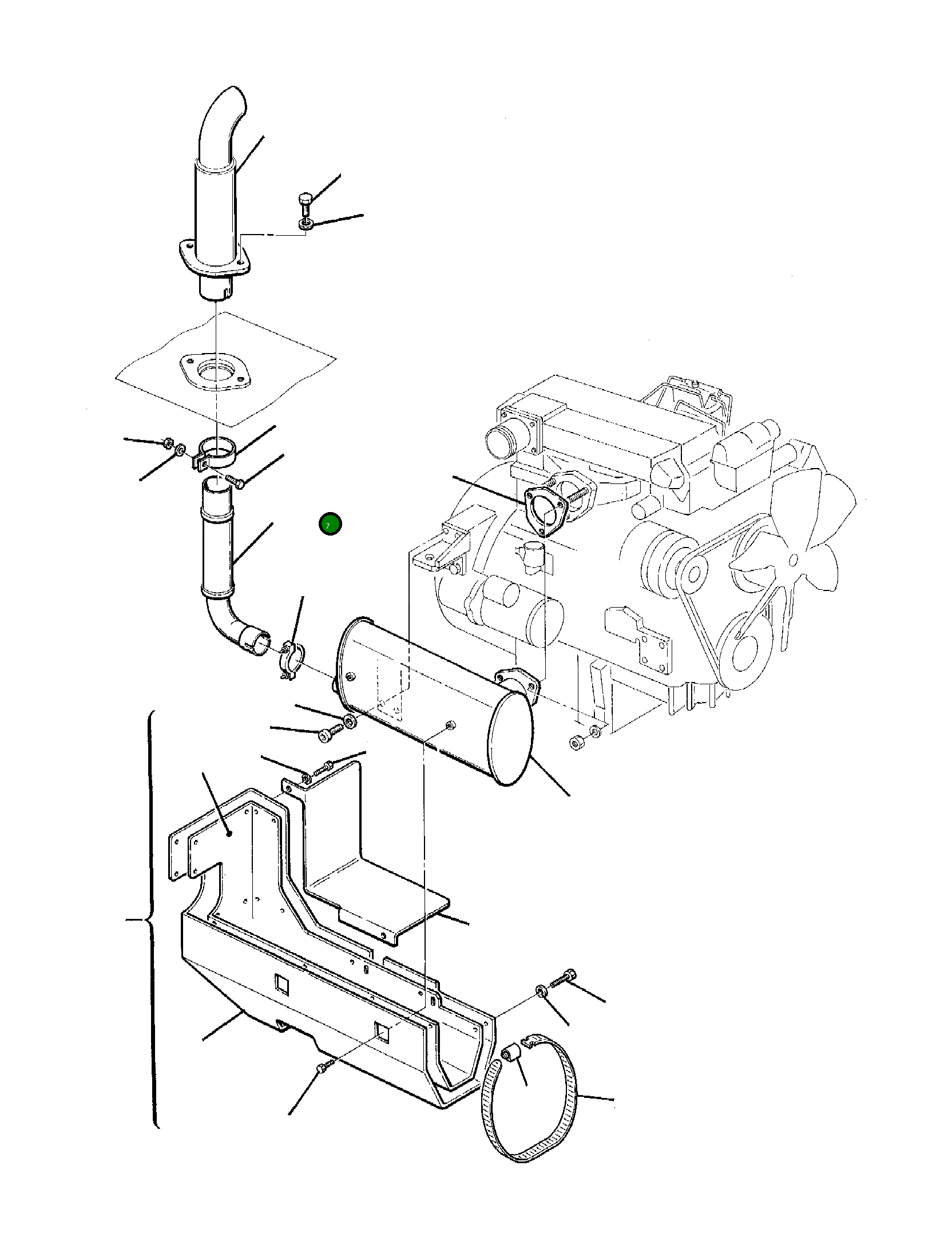 7