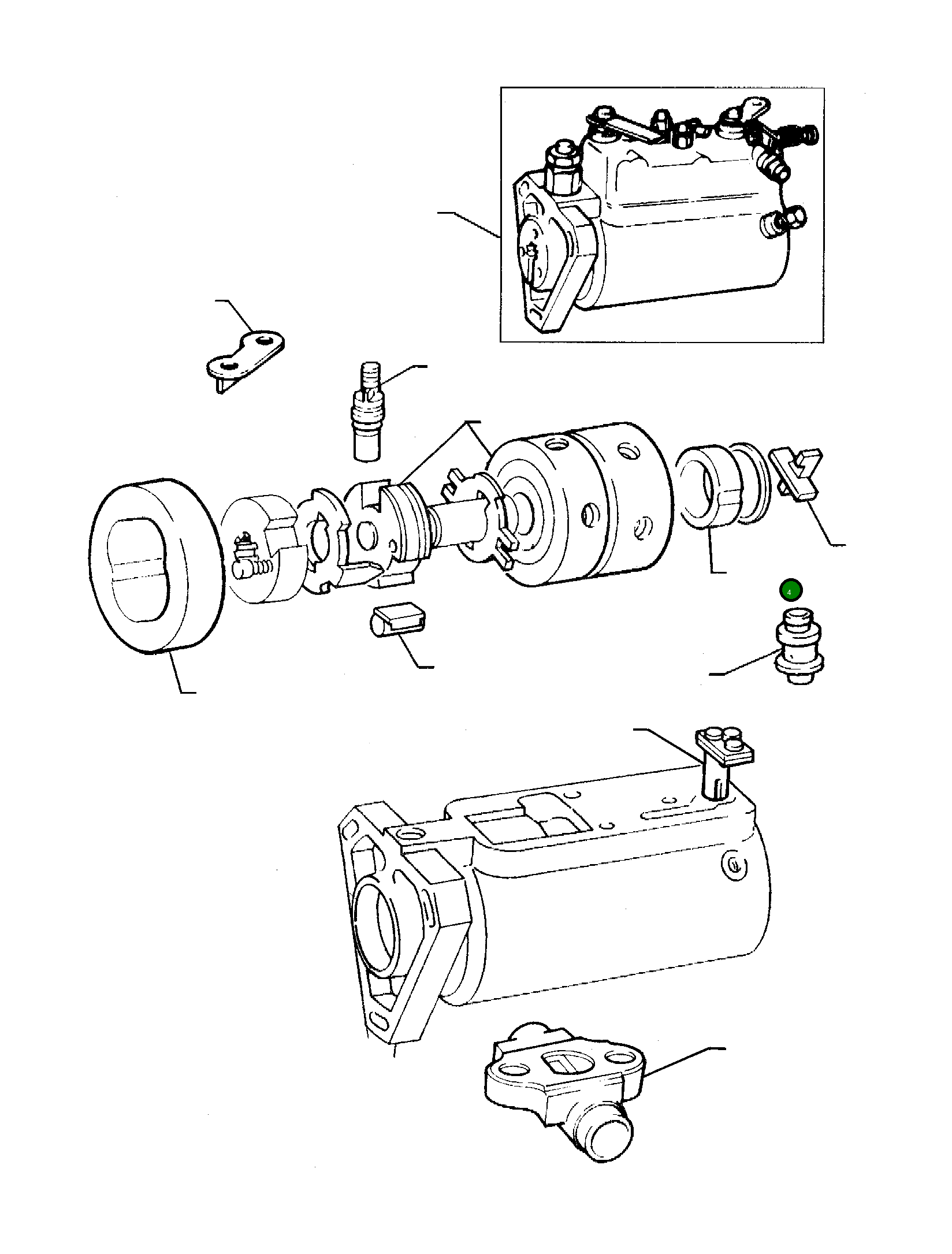 4