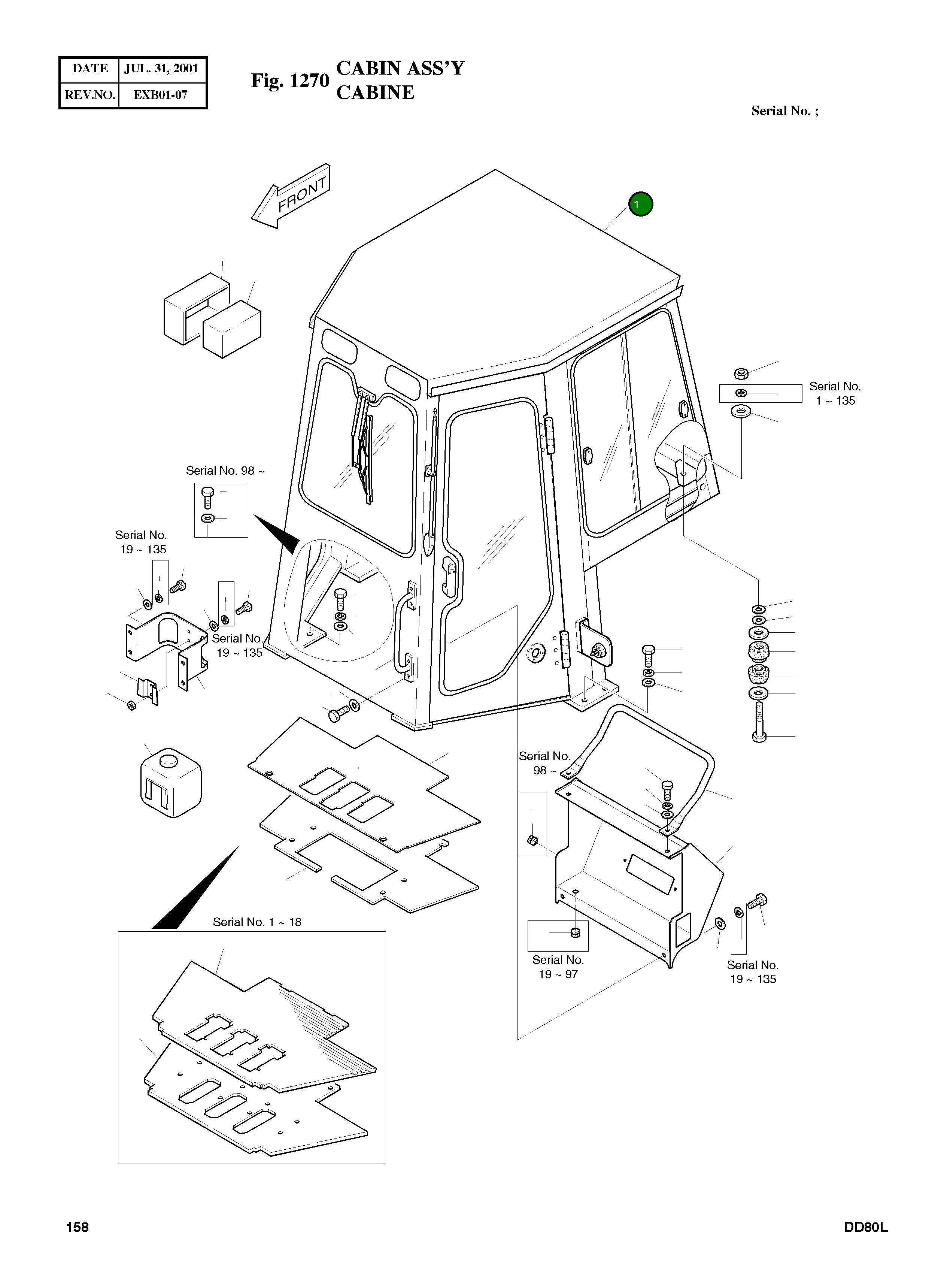 | DATE | JUL. 31, 2001 |
|---|---|
| REV.NO. | EXB01-07 |

Fig. 1270 CABIN ASS'Y
CABINE

Serial No. ;

FRONT

1

Serial No. 1 ~ 135

Serial No. 98 ~

Serial No. 19 ~ 135

Serial No. 19 ~ 135

Serial No. 98 ~

Serial No. 1 ~ 18

Serial No. 19 ~ 97

Serial No. 19 ~ 135

158

DD80L