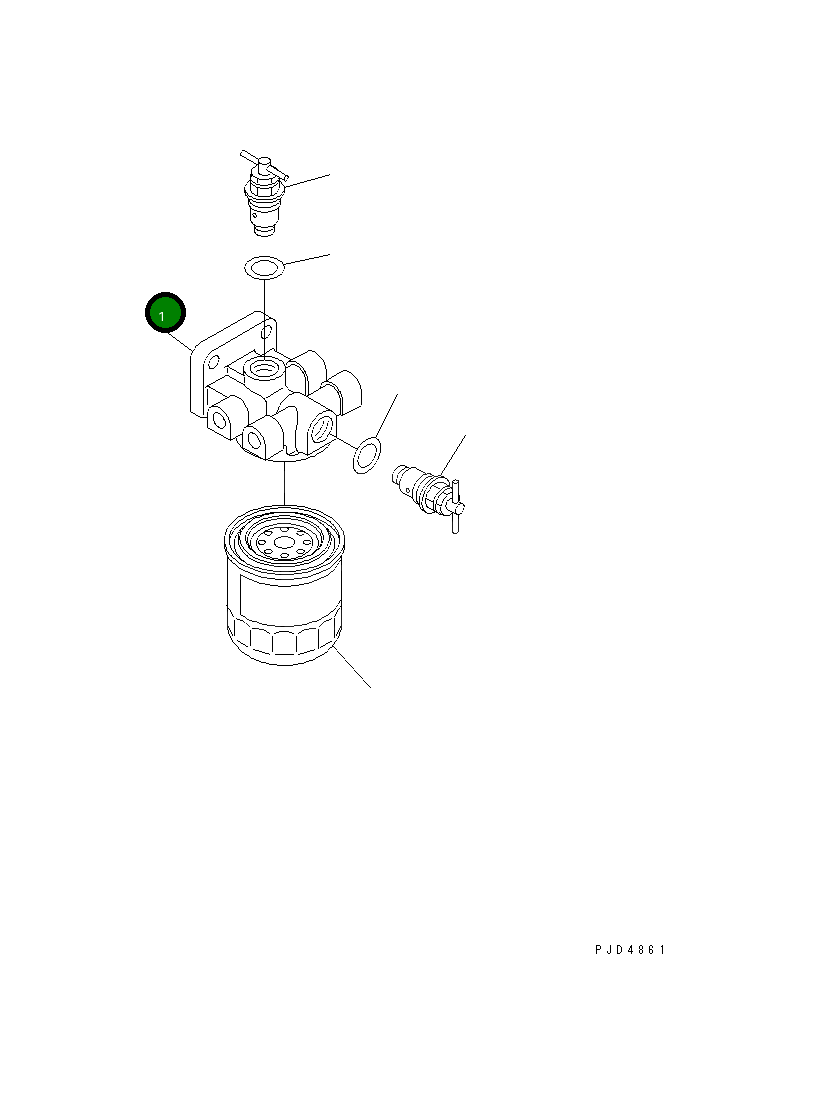 1

PJD4861