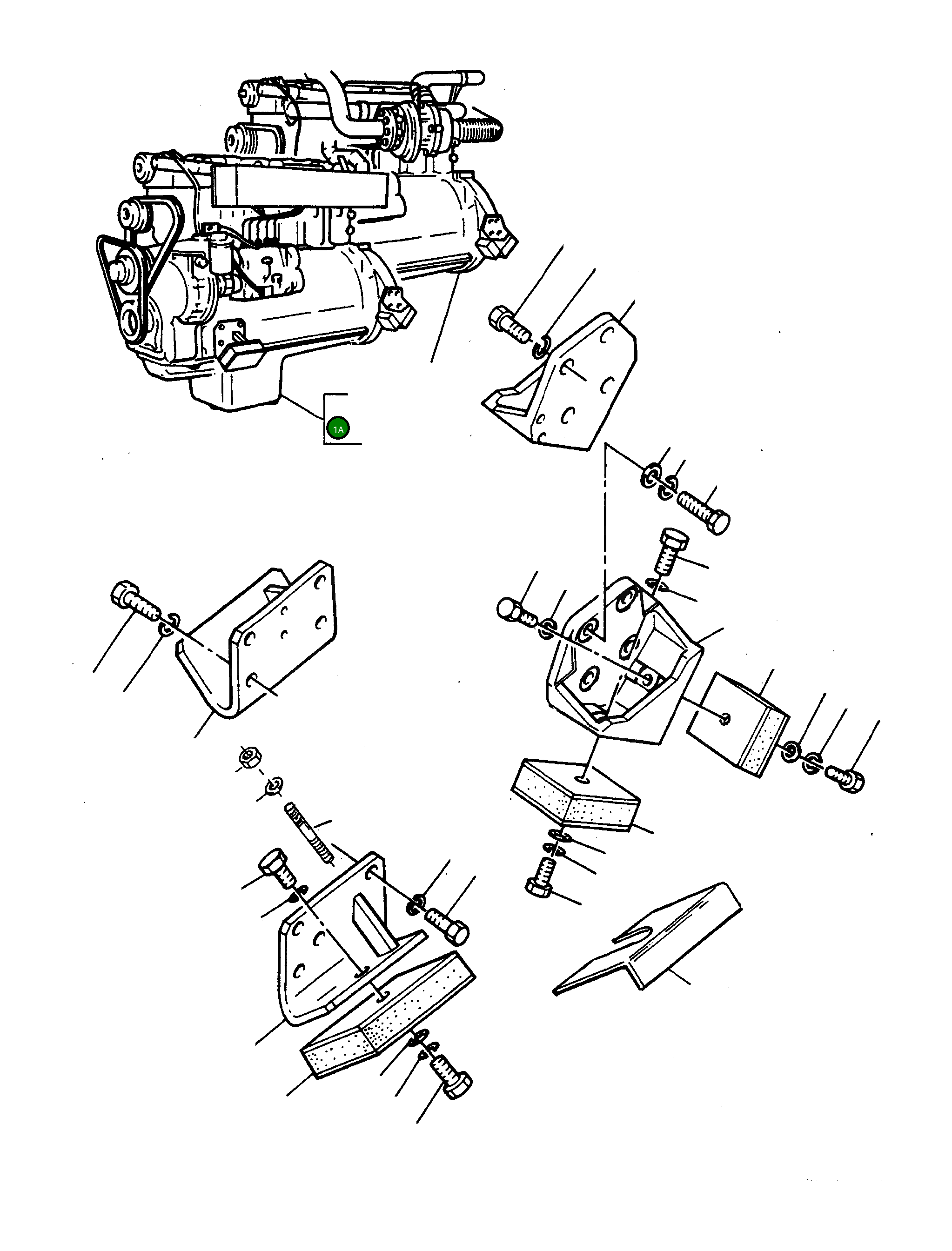 1A