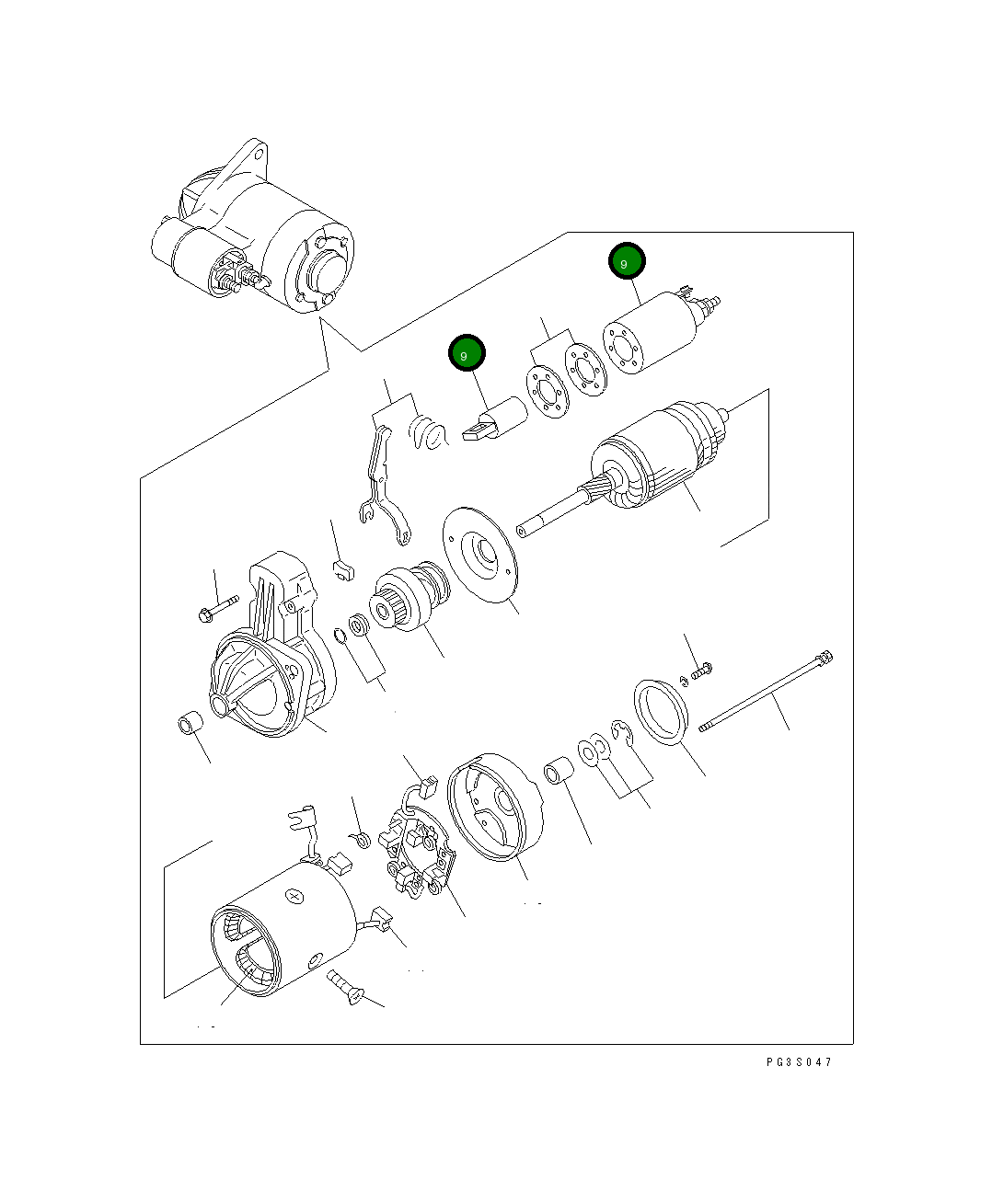 9

9

PG3S047