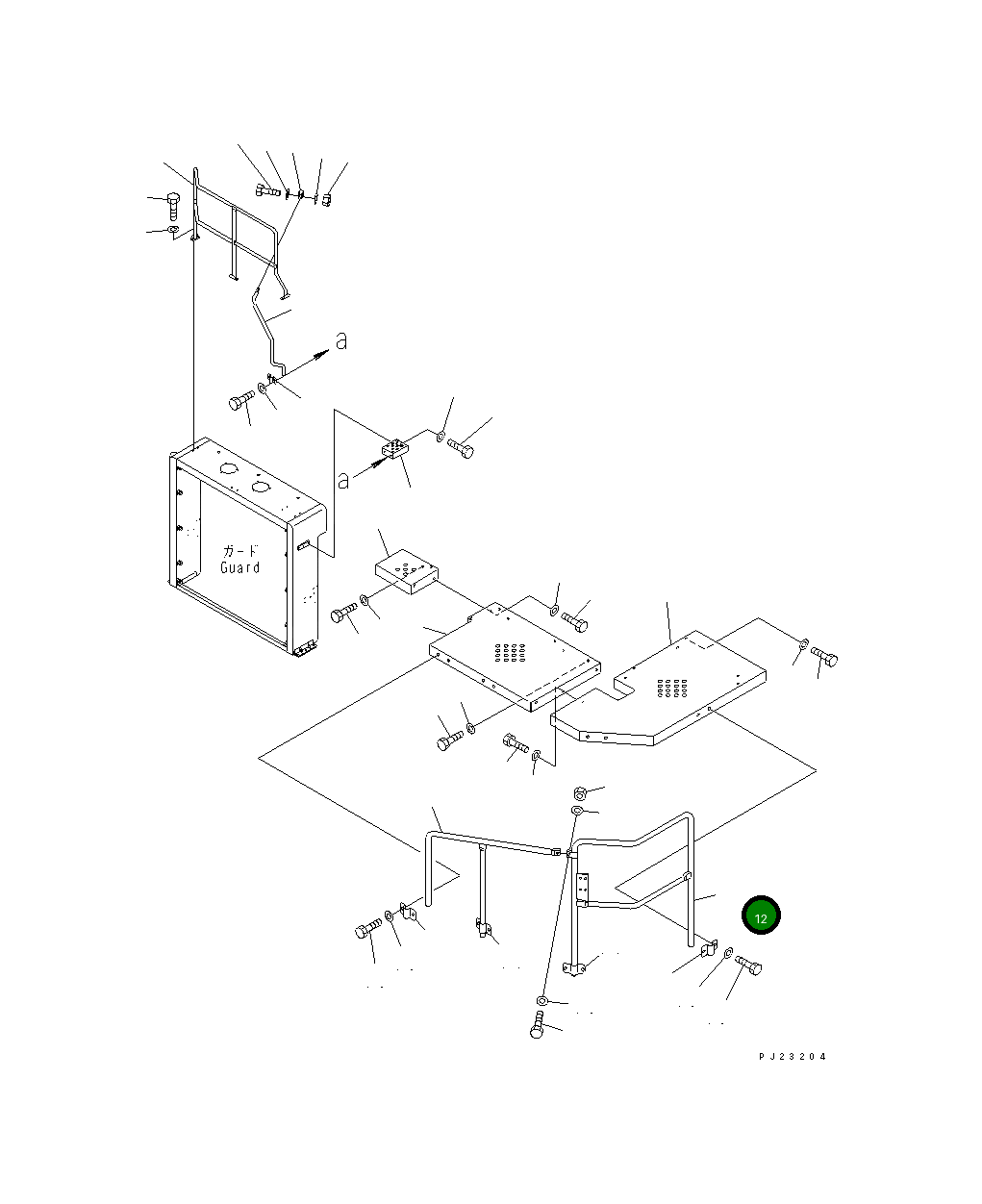 a

a

ガード
Guard

12

PJ23204