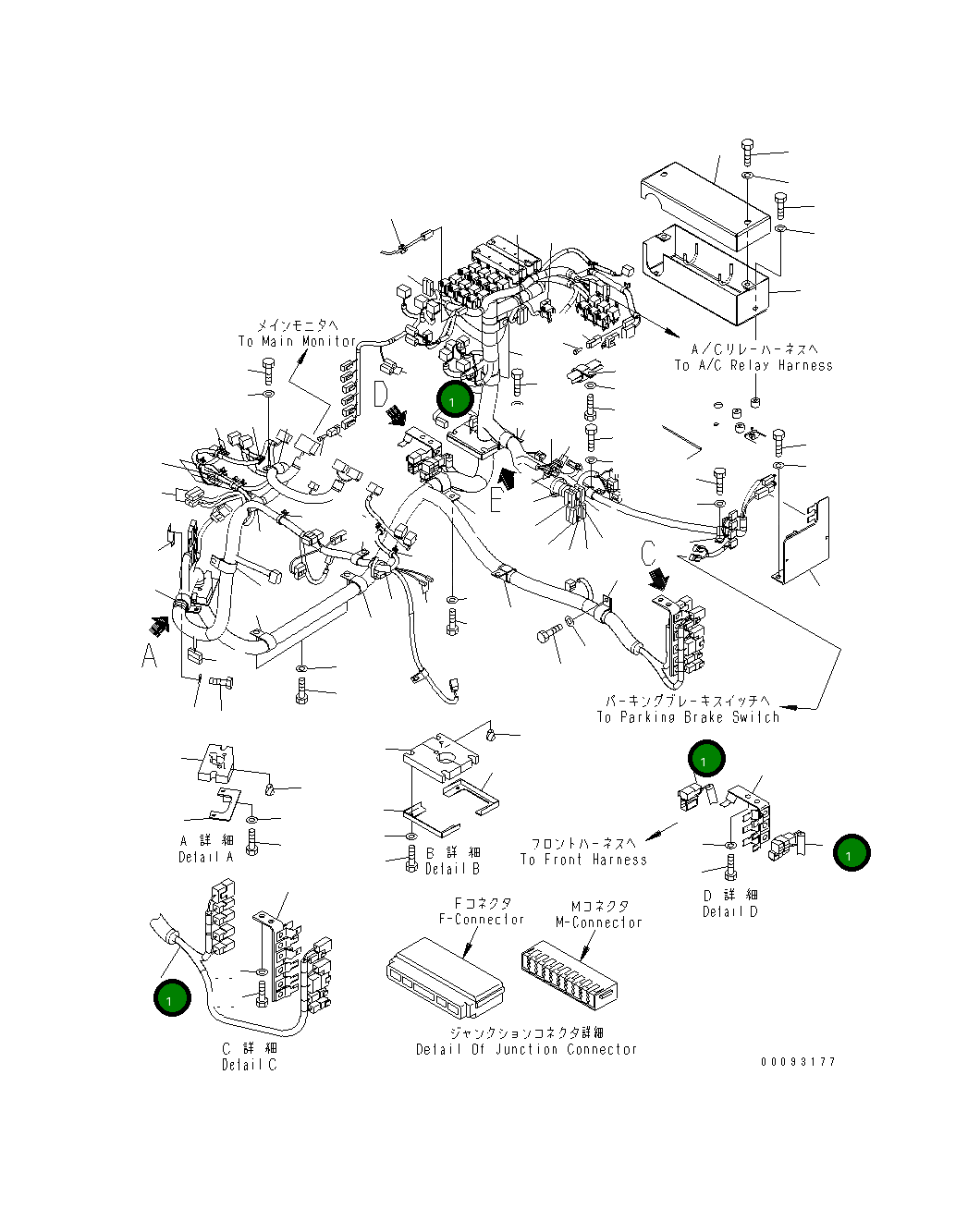 メインモニタへ
To Main Monitor

A/Cリレーハーネスへ
To A/C Relay Harness

D

1

E

C

A

パーキングブレーキスイッチへ
To Parking Brake Switch

1

A 詳 細
Detail A

B 詳 細
Detail B

フロントハーネスへ
To Front Harness

1

D 詳 細
Detail D

Fコネクタ
F-Connector

Mコネクタ
M-Connector

1

C 詳 細
Detail C

ジャンクションコネクタ詳細
Detail Of Junction Connector

00093177