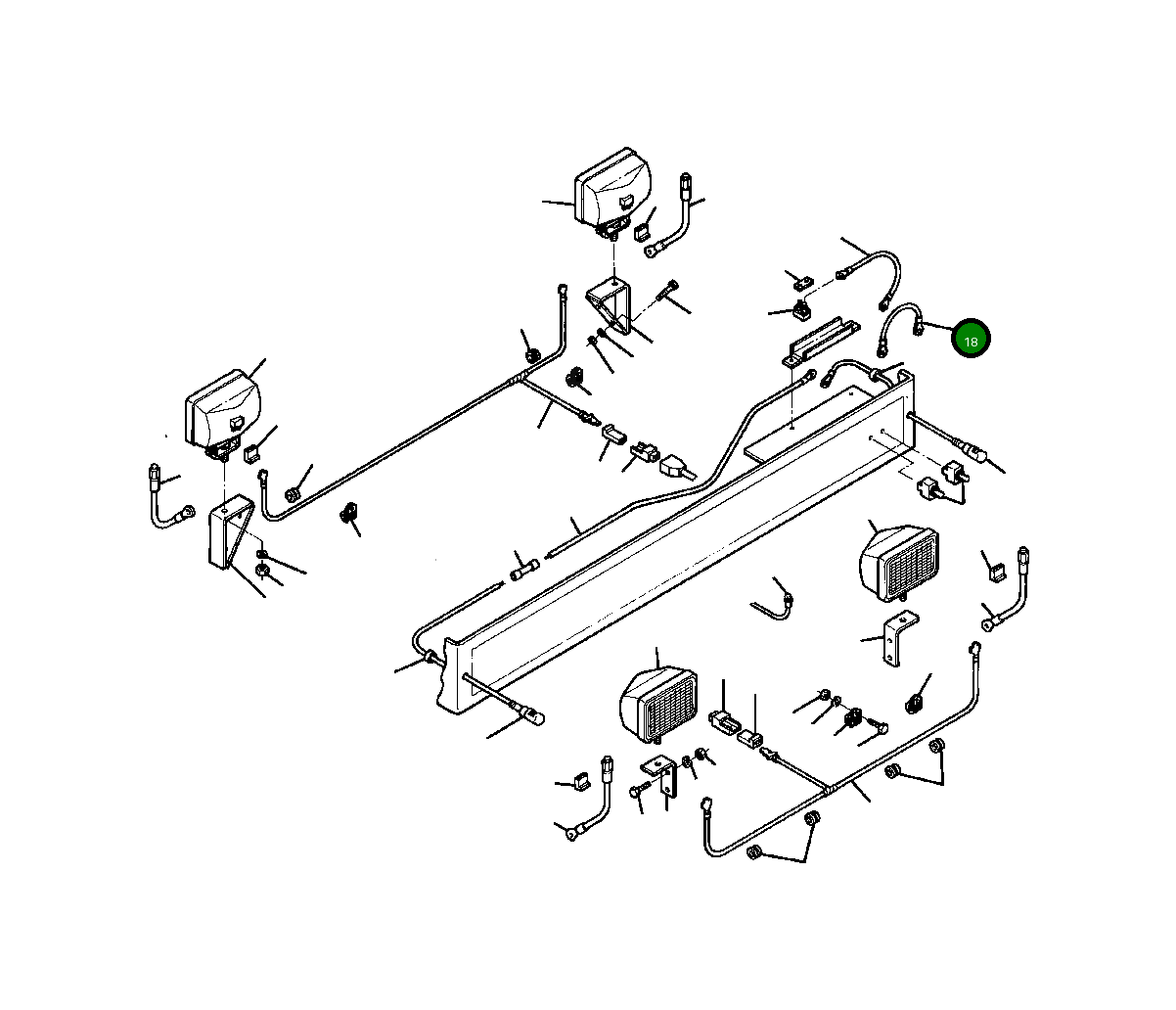 18