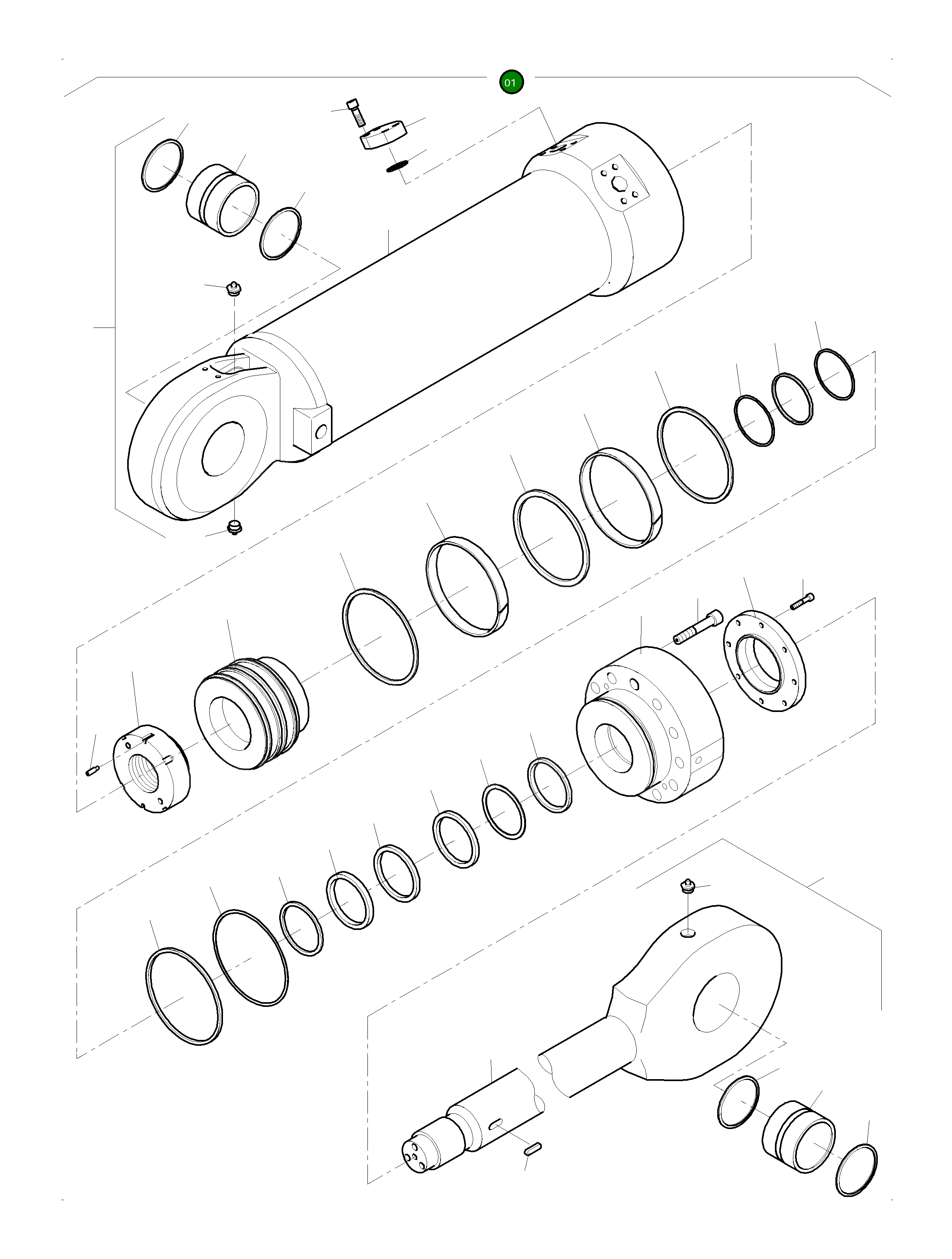 01