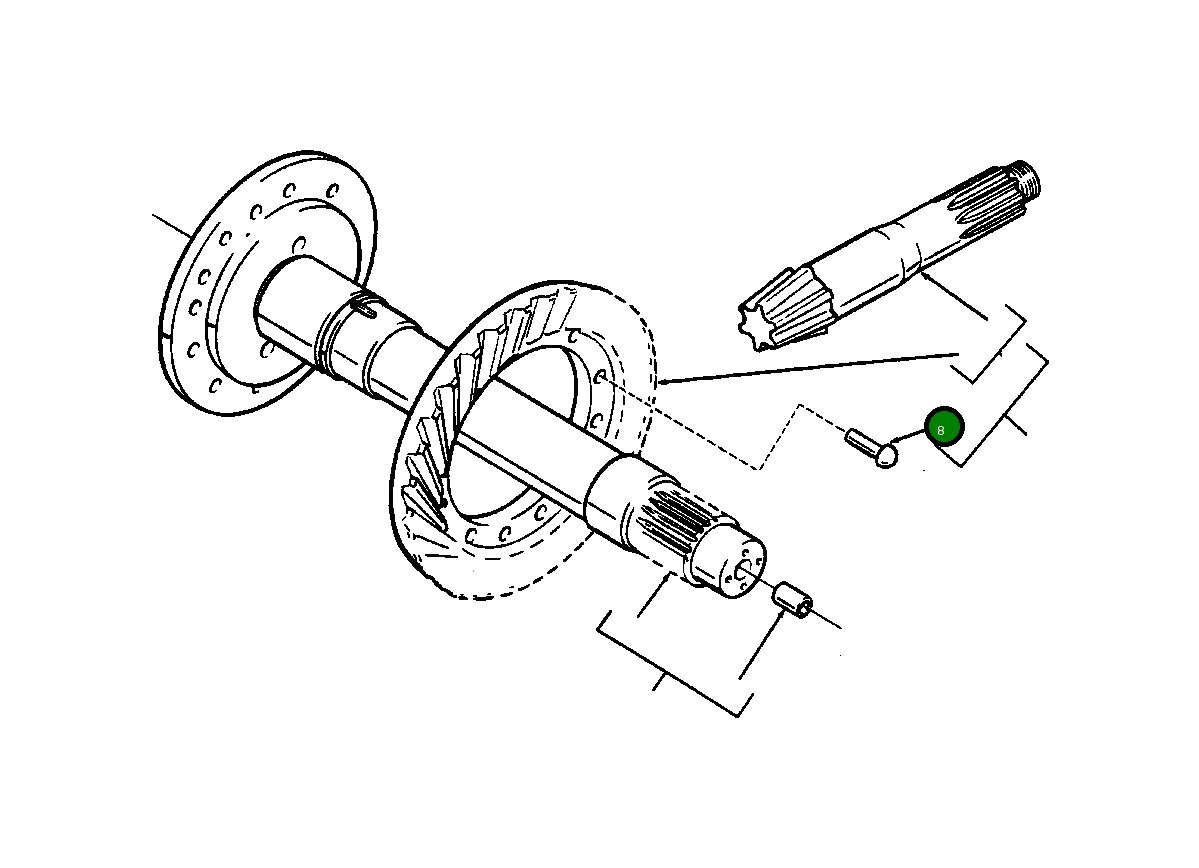 8